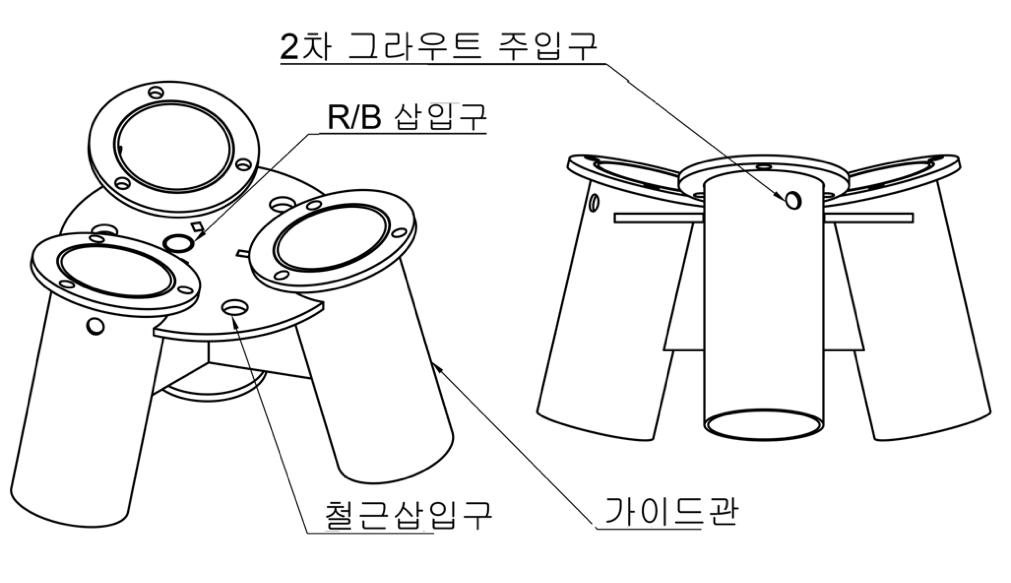 2차 그라우트 주입구

R/B 삽입구

철근삽입구

가이드관