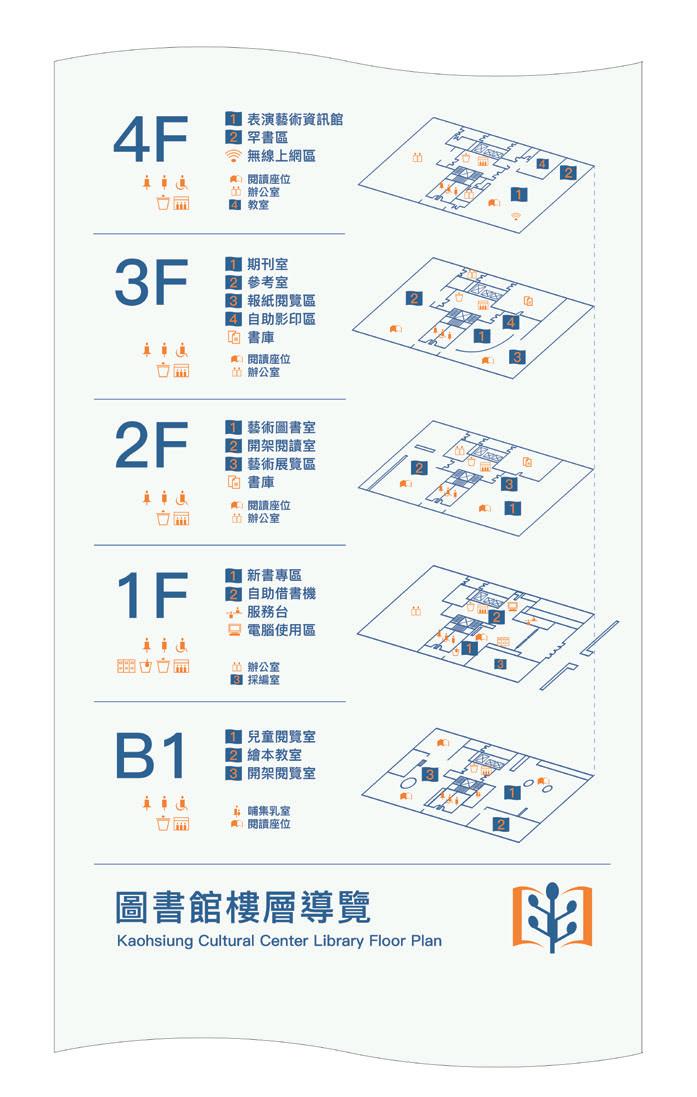 4F

1 表演藝術資訊館
2 罕書區
無線上網區

閱讀座位
辦公室
4 教室

4
2
1

3F

1 期刊室
2 參考室
3 報紙閱覽區
4 自助影印區
書庫

閱讀座位
辦公室

2
1
4
3

2F

1 藝術圖書室
2 開架閱讀室
3 藝術展覽區
書庫

閱讀座位
辦公室

2
3
1

1F

1 新書專區
2 自助借書機
服務台
電腦使用區

辦公室
3 採編室

2
1
3

B1

1 兒童閱覽室
2 繪本教室
3 開架閱覽室

哺集乳室
閱讀座位

3
1
2

圖書館樓層導覽
Kaohsiung Cultural Center Library Floor Plan