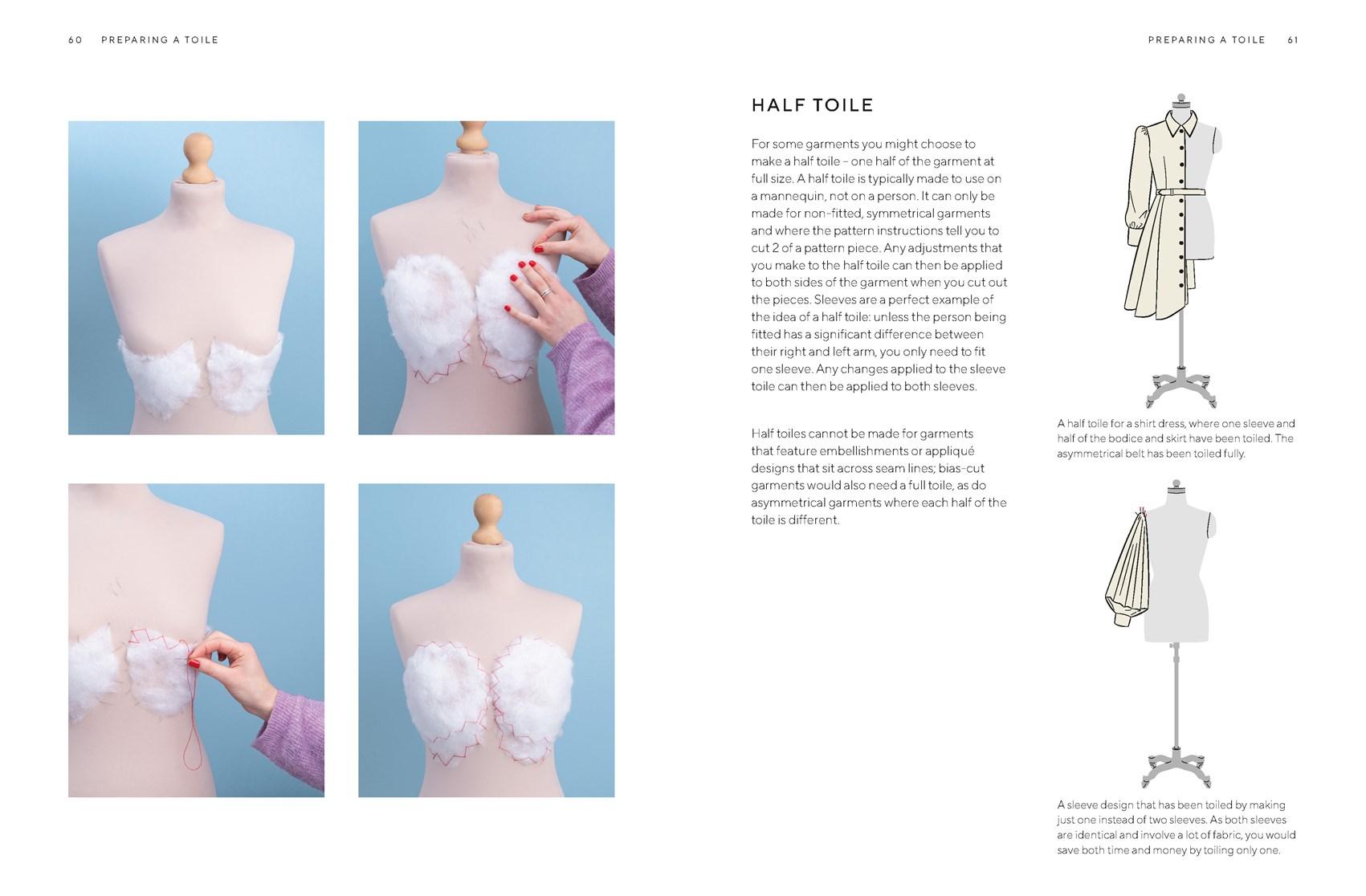 60 PREPARING A TOILE

PREPARING A TOILE 61

HALF TOILE

For some garments you might choose to make a half toile – one half of the garment at full size. A half toile is typically made to use on a mannequin, not on a person. It can only be made for non-fitted, symmetrical garments and where the pattern instructions tell you to cut 2 of a pattern piece. Any adjustments that you make to the half toile can then be applied to both sides of the garment when you cut out the pieces. Sleeves are a perfect example of the idea of a half toile: unless the person being fitted has a significant difference between their right and left arm, you only need to fit one sleeve. Any changes applied to the sleeve toile can then be applied to both sleeves.

Half toiles cannot be made for garments that feature embellishments or appliqué designs that sit across seam lines; bias-cut garments would also need a full toile, as do asymmetrical garments where each half of the toile is different.

A half toile for a shirt dress, where one sleeve and half of the bodice and skirt have been toiled. The asymmetrical belt has been toiled fully.

A sleeve design that has been toiled by making just one instead of two sleeves. As both sleeves are identical and involve a lot of fabric, you would save both time and money by toiling only one.