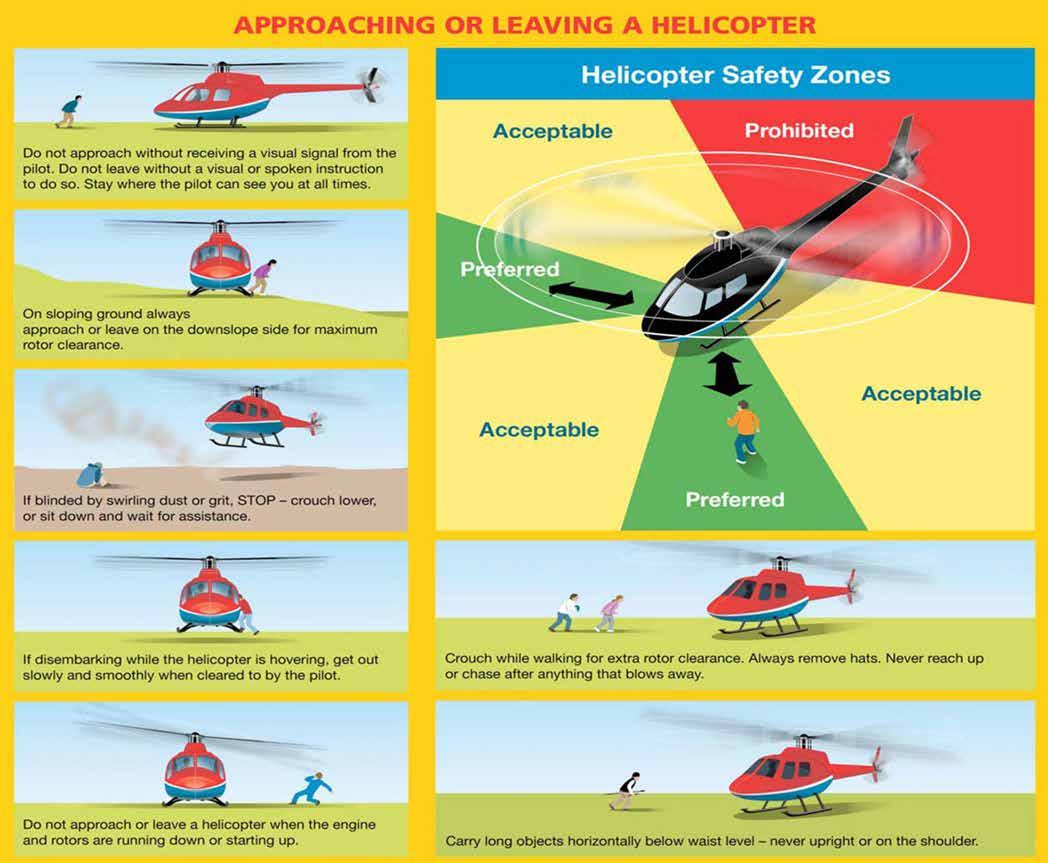 APPROACHING OR LEAVING A HELICOPTER

Do not approach without receiving a visual signal from the pilot. Do not leave without a visual or spoken instruction to do so. Stay where the pilot can see you at all times.

On sloping ground always approach or leave on the downslope side for maximum rotor clearance.

If blinded by swirling dust or grit, STOP – crouch lower, or sit down and wait for assistance.

If disembarking while the helicopter is hovering, get out slowly and smoothly when cleared to by the pilot.

Do not approach or leave a helicopter when the engine and rotors are running down or starting up.

Helicopter Safety Zones

Acceptable

Prohibited

Preferred

Acceptable

Acceptable

Preferred

Crouch while walking for extra rotor clearance. Always remove hats. Never reach up or chase after anything that blows away.

Carry long objects horizontally below waist level – never upright or on the shoulder.