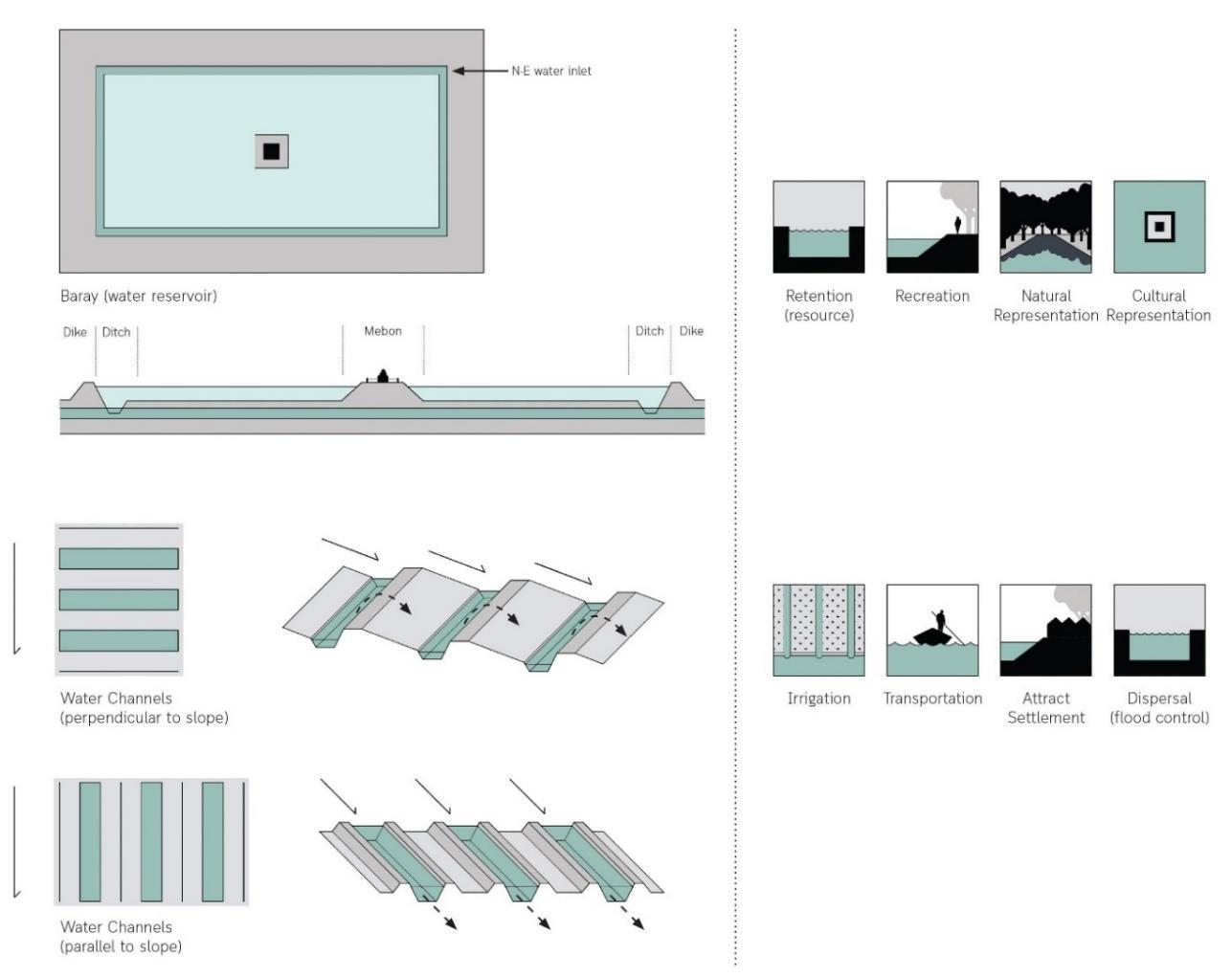 N-E water inlet

Baray (water reservoir)

Dike Ditch Mebon Ditch Dike

Water Channels
(perpendicular to slope)

Water Channels
(parallel to slope)

Retention (resource)

Recreation

Natural Representation

Cultural Representation

Irrigation

Transportation

Attract Settlement

Dispersal (flood control)