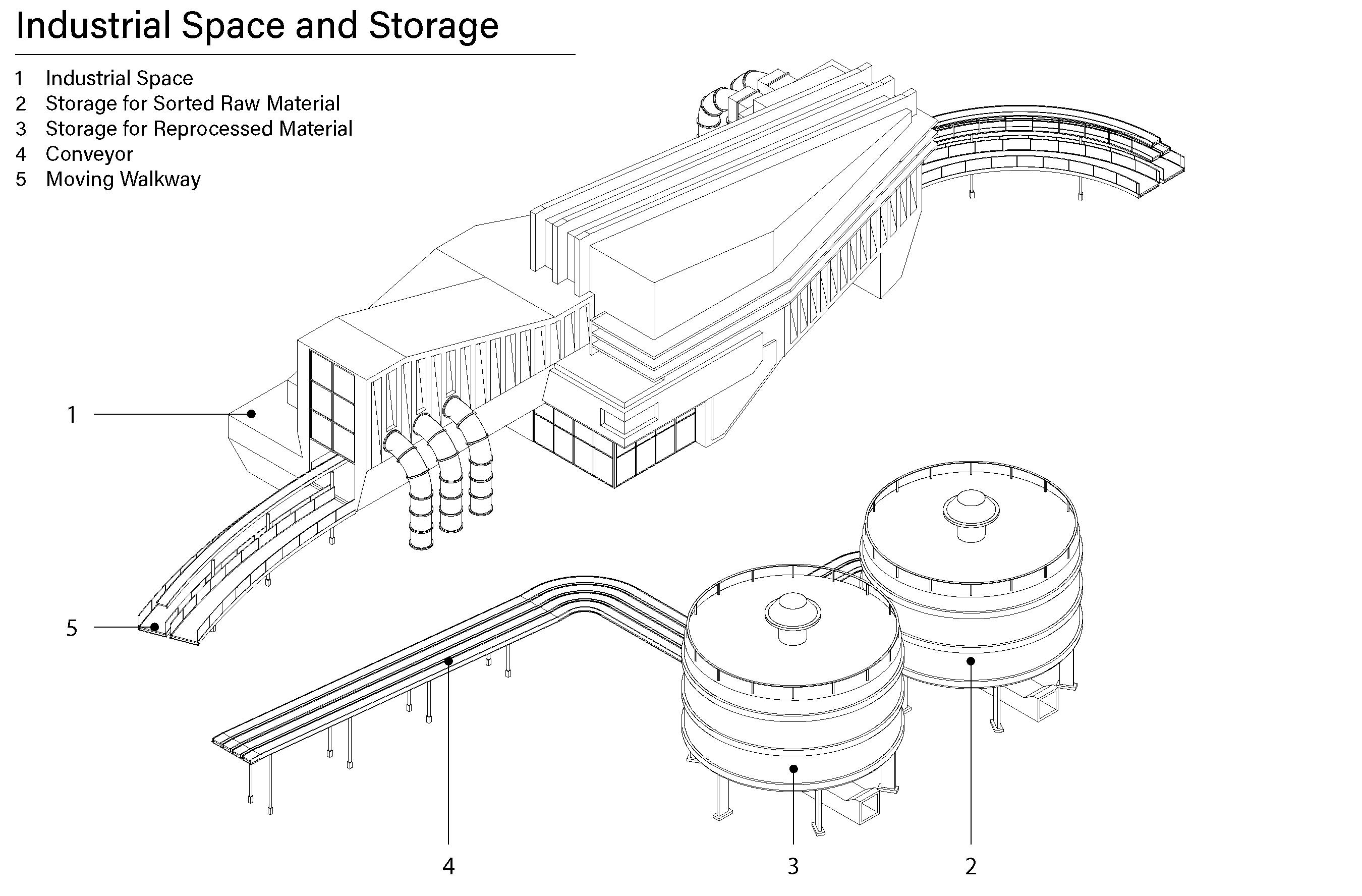 Industrial Space and Storage

1 Industrial Space
2 Storage for Sorted Raw Material
3 Storage for Reprocessed Material
4 Conveyor
5 Moving Walkway

1

5

4

3

2