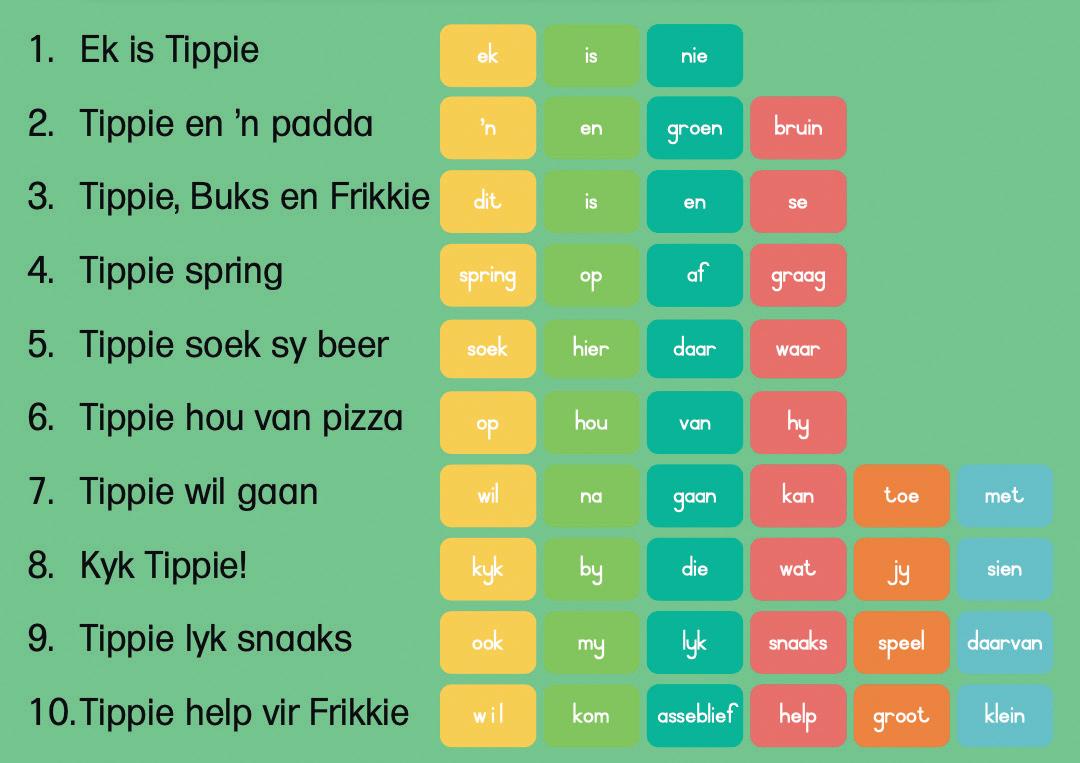 1. Ek is Tippie
ek is nie

2. Tippie en 'n padda
'n en groen bruin

3. Tippie, Buks en Frikkie
dit is en se

4. Tippie spring
spring op af graag

5. Tippie soek sy beer
soek hier daar waar

6. Tippie hou van pizza
op hou van hy

7. Tippie wil gaan
wil na gaan kan toe met

8. Kyk Tippie!
kyk by die wat jy sien

9. Tippie lyk snaaks
ook my lyk snaaks speel daarvan

10. Tippie help vir Frikkie
wil kom asseblief help groot klein