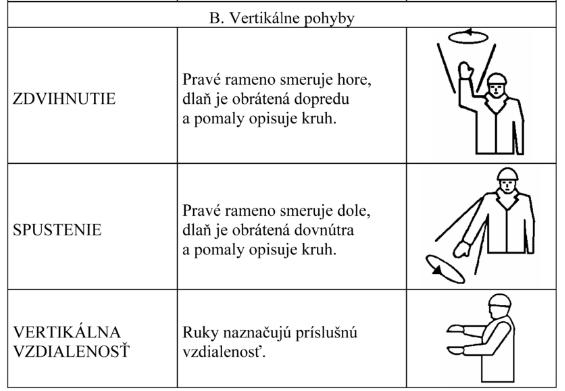 | B. Vertikálne pohyby | | |
|---|---|---|
| ZDVIHNUTIE | Pravé rameno smeruje hore, dlaň je obrátená dopredu a pomaly opisuje kruh. | |
| SPUSTENIE | Pravé rameno smeruje dole, dlaň je obrátená dovnútra a pomaly opisuje kruh. | |
| VERTIKÁLNA VZDIALENOSŤ | Ruky naznačujú príslušnú vzdialenosť. | |