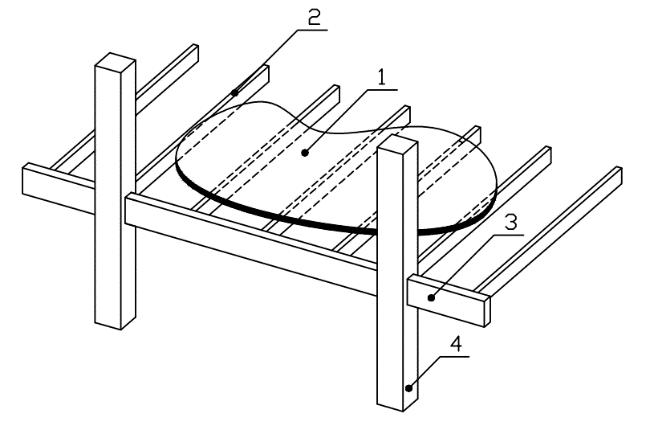 2
1
3
4