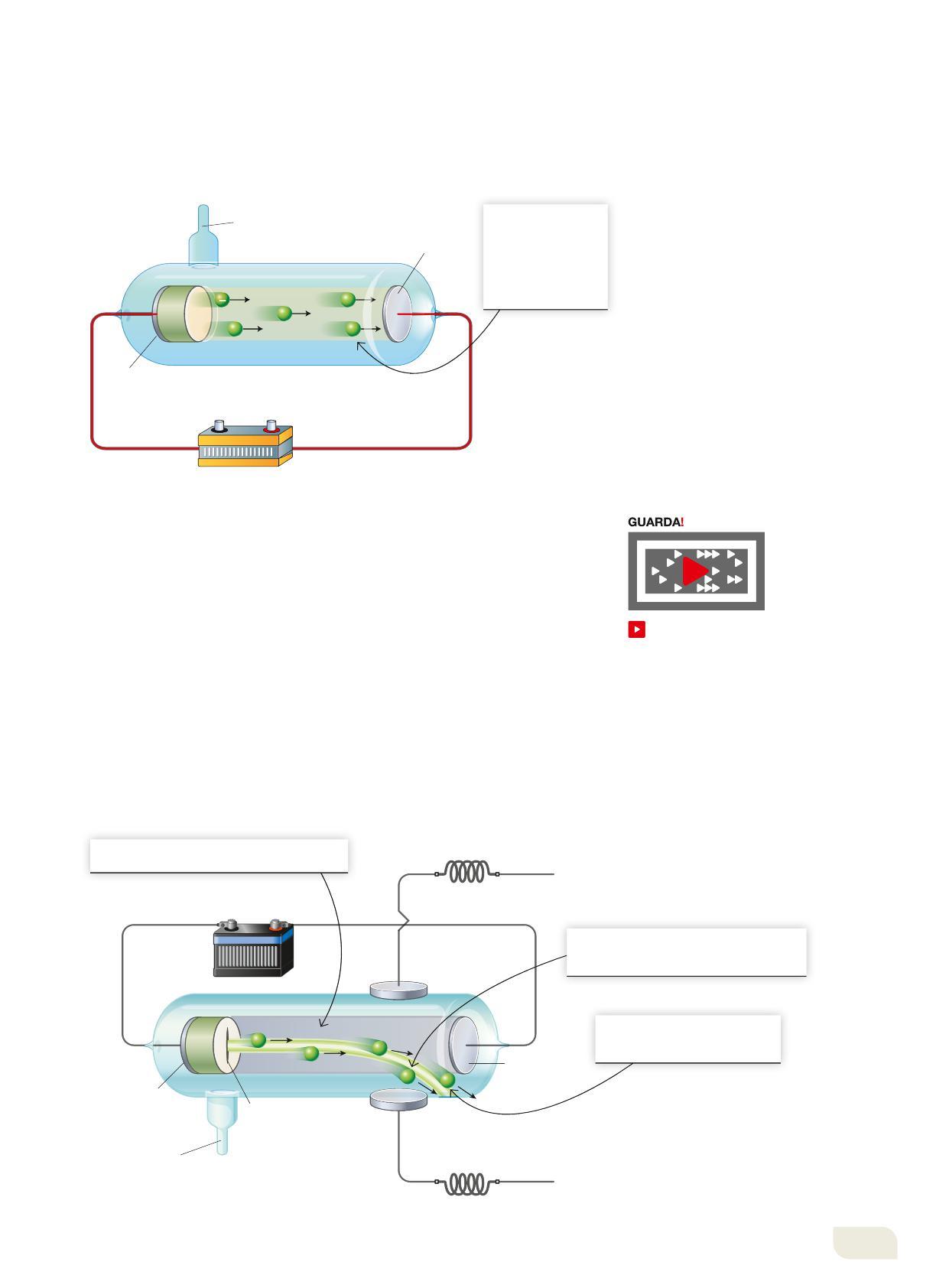 GUARDA!