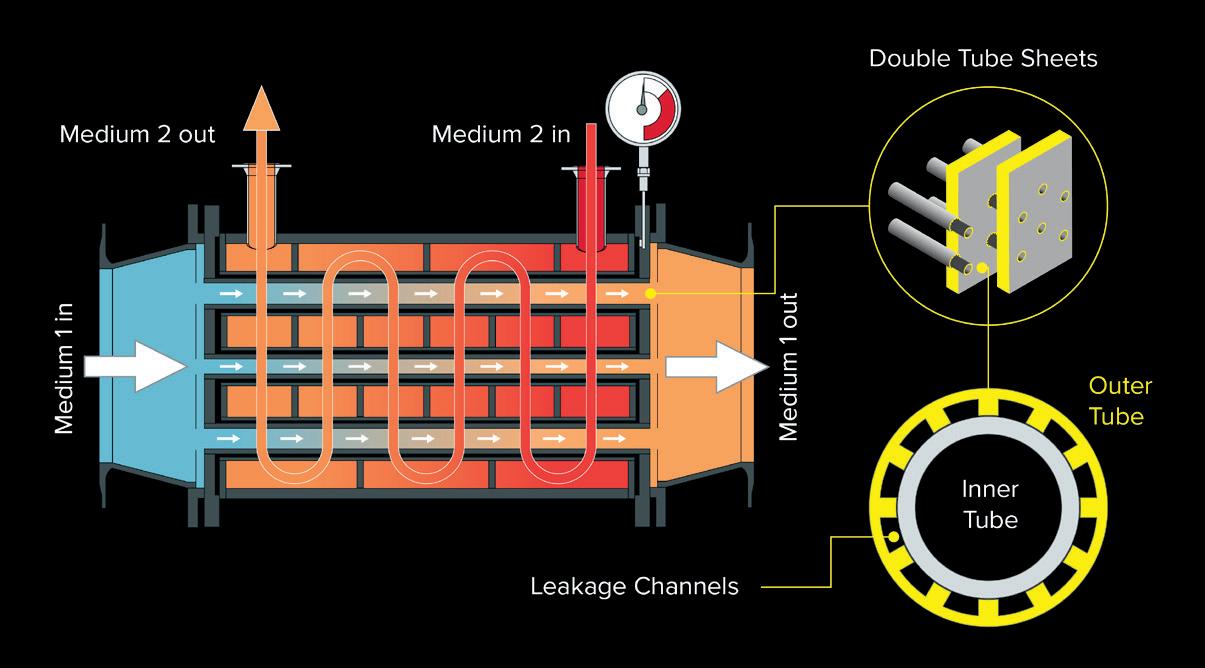 Double Tube Sheets

Medium 2 out

Medium 2 in

Medium 1 in

Medium 1 out

Outer Tube

Inner Tube

Leakage Channels