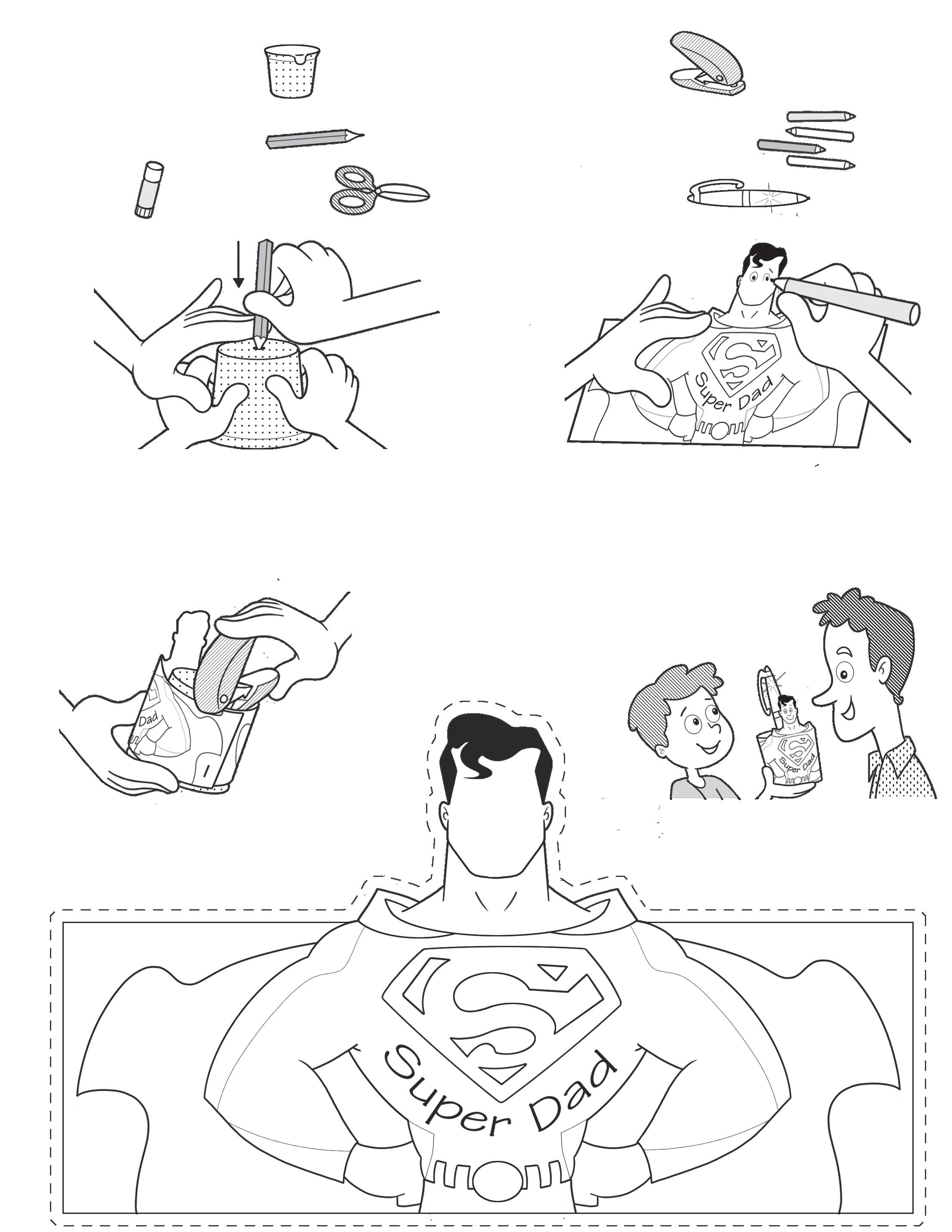 Super Dad

Dad

Super Dad

Super Dad