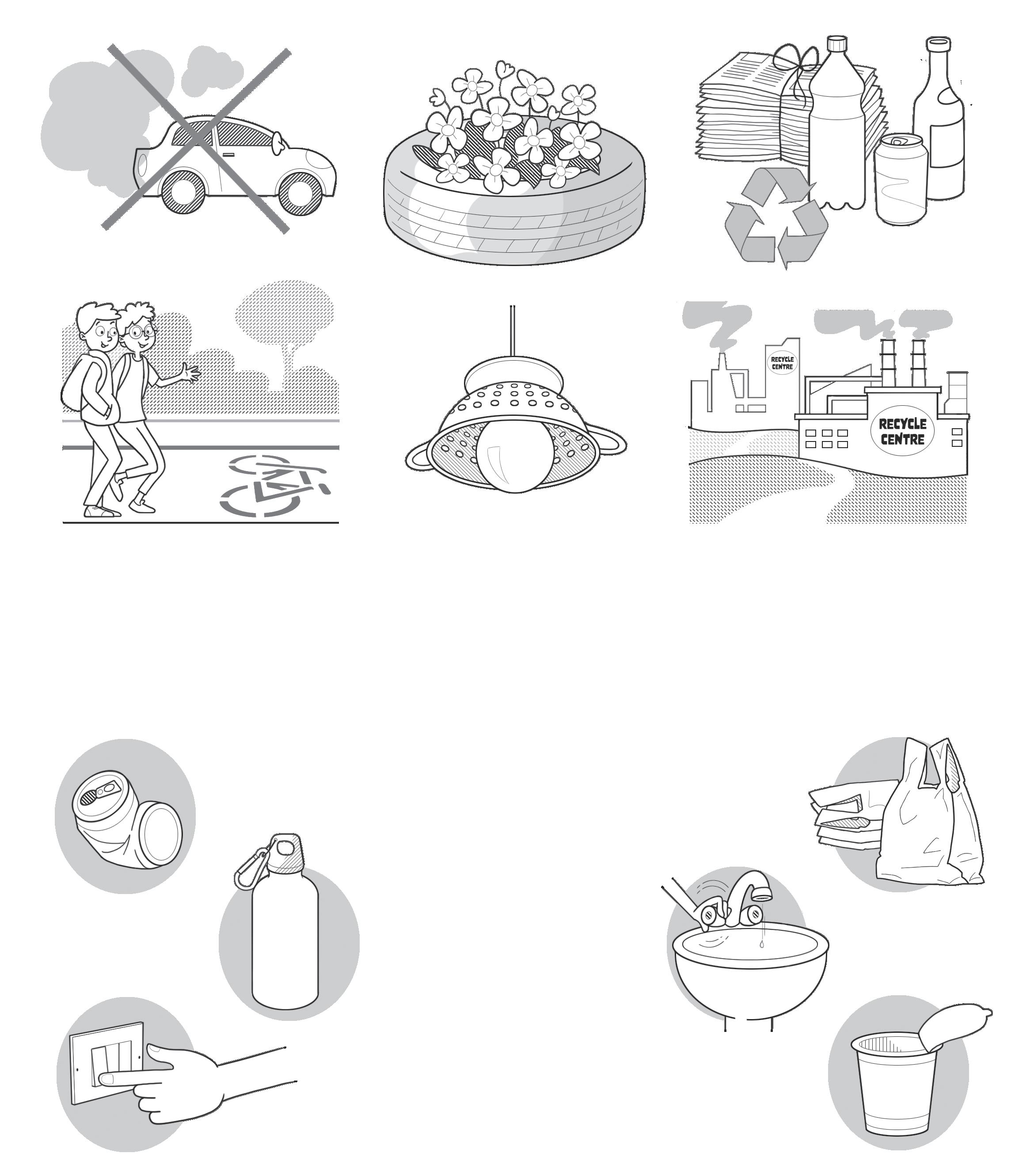 RECYCLE CENTRE

RECYCLE CENTRE