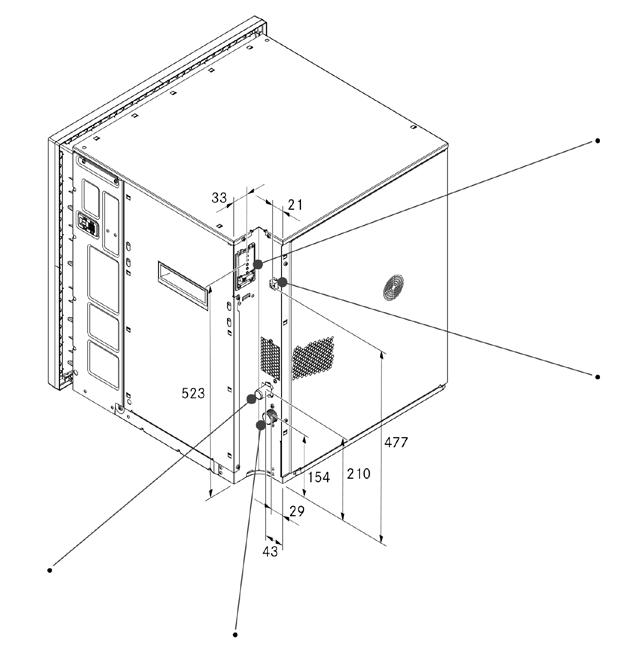 33
21
523
477
154
210
29
43