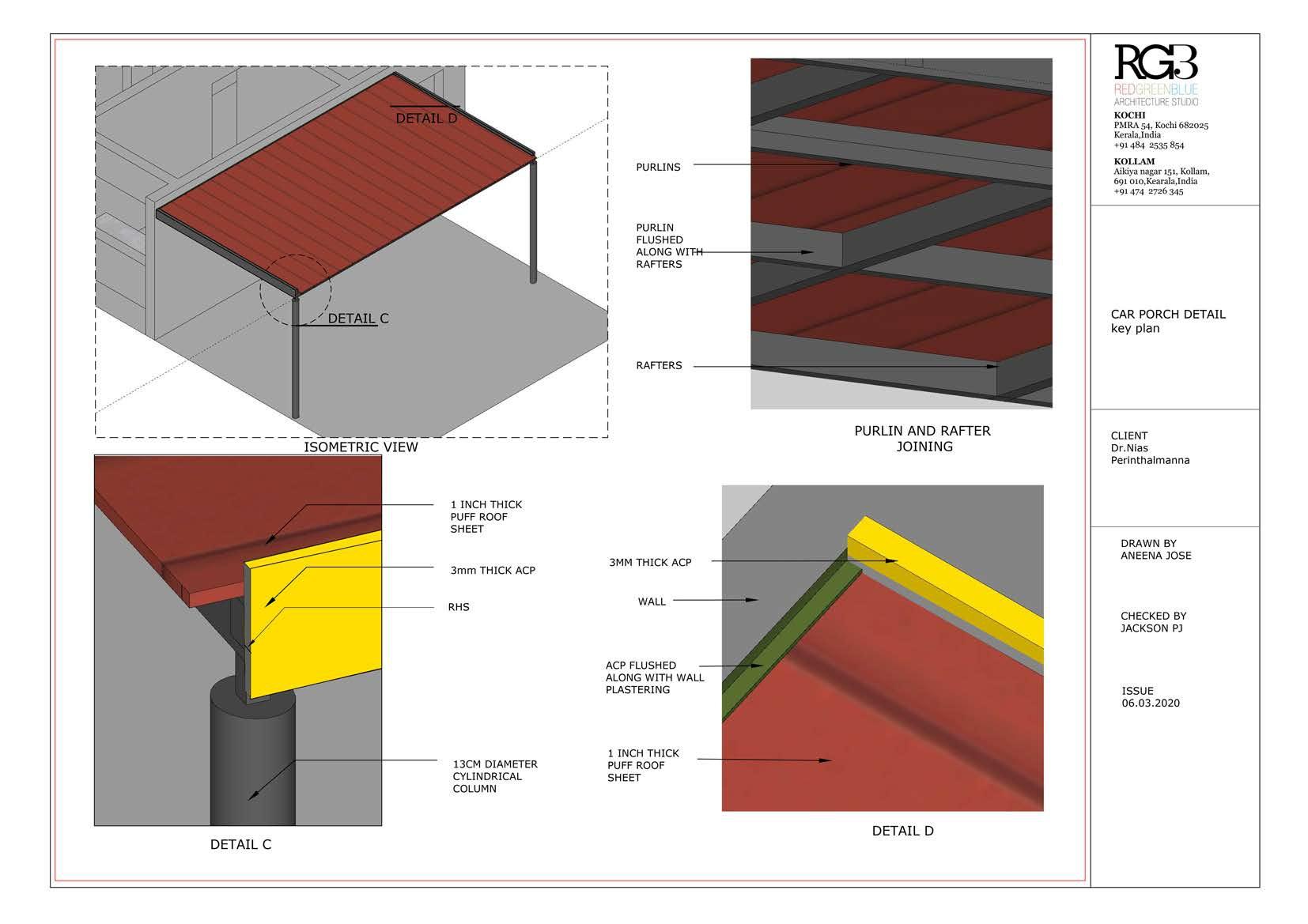 DETAIL D

DETAIL C

ISOMETRIC VIEW

PURLINS

PURLIN FLUSHED ALONG WITH RAFTERS

RAFTERS

PURLIN AND RAFTER JOINING

1 INCH THICK PUFF ROOF SHEET

3mm THICK ACP

RHS

13CM DIAMETER CYLINDRICAL COLUMN

DETAIL C

3MM THICK ACP

WALL

ACP FLUSHED ALONG WITH WALL PLASTERING

1 INCH THICK PUFF ROOF SHEET

DETAIL D

RGB
REDGREENBLUE
ARCHITECTURE STUDIO
KOCHI
PMRA 54, Kochi 682025
Kerala,India
+91 484 2535 854
KOLLAM
Aikiya nagar 151, Kollam,
691 010,Kearala,India
+91 474 2726 345

CAR PORCH DETAIL
key plan

CLIENT
Dr.Nias
Perinthalmanna

DRAWN BY
ANEENA JOSE

CHECKED BY
JACKSON PJ

ISSUE
06.03.2020