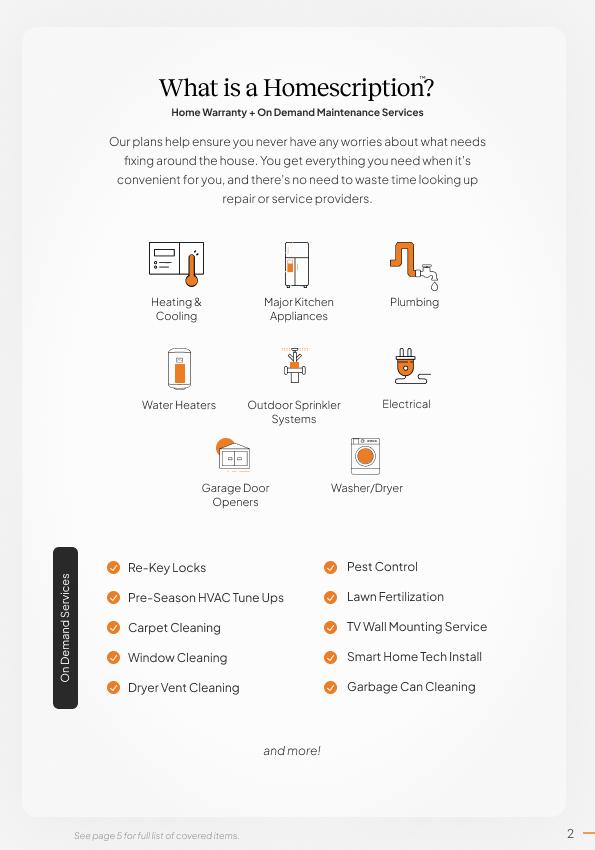 What is a Homescription™?
Home Warranty + On Demand Maintenance Services

Our plans help ensure you never have any worries about what needs fixing around the house. You get everything you need when it's convenient for you, and there's no need to waste time looking up repair or service providers.

Heating & Cooling

Major Kitchen Appliances

Plumbing

Water Heaters

Outdoor Sprinkler Systems

Electrical

Garage Door Openers

Washer/Dryer

On Demand Services

Re-Key Locks
Pre-Season HVAC Tune Ups
Carpet Cleaning
Window Cleaning
Dryer Vent Cleaning

Pest Control
Lawn Fertilization
TV Wall Mounting Service
Smart Home Tech Install
Garbage Can Cleaning

and more!

See page 5 for full list of covered items.

2