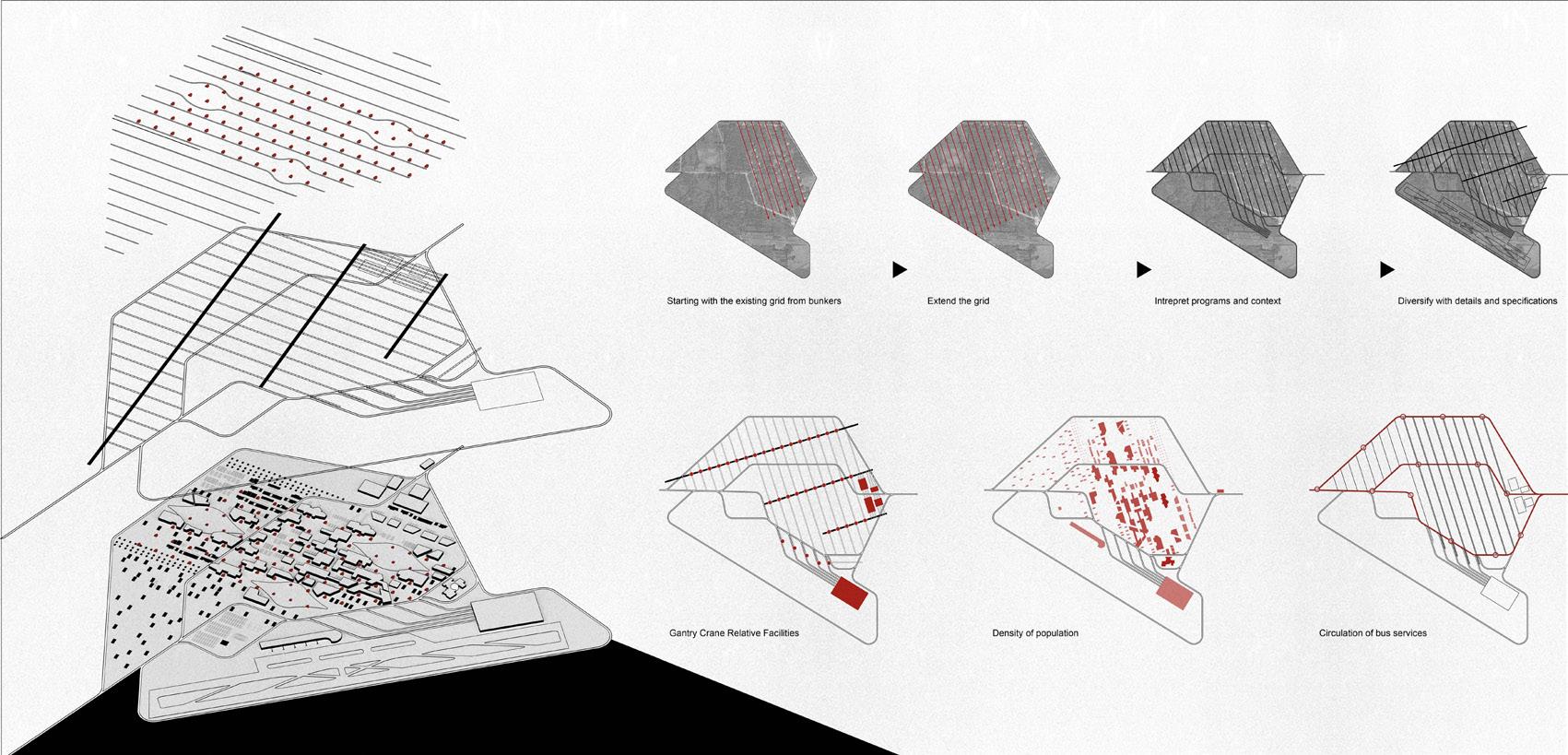 Starting with the existing grid from bunkers

Extend the grid

Intrepret programs and context

Diversify with details and specifications

Gantry Crane Relative Facilities

Density of population

Circulation of bus services