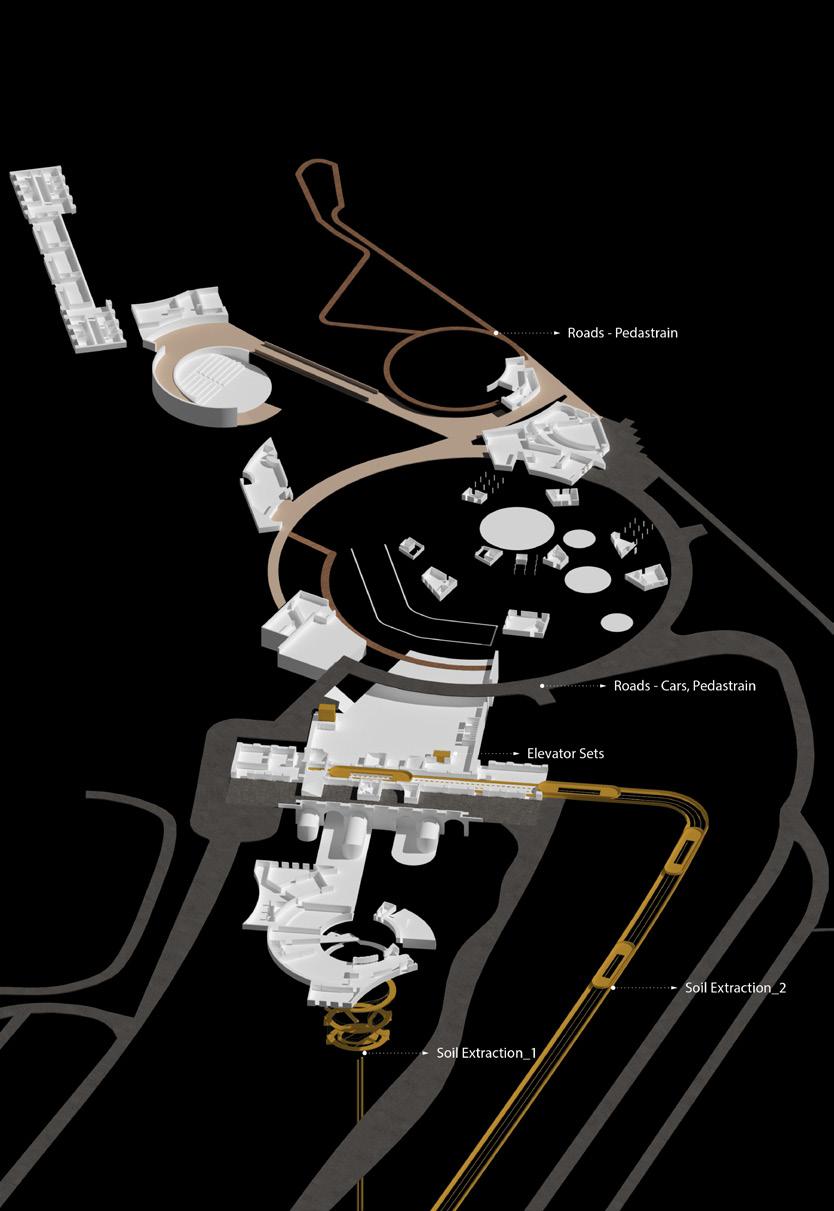 Roads - Pedastrain

Roads - Cars, Pedastrain

Elevator Sets

Soil Extraction_2

Soil Extraction_1