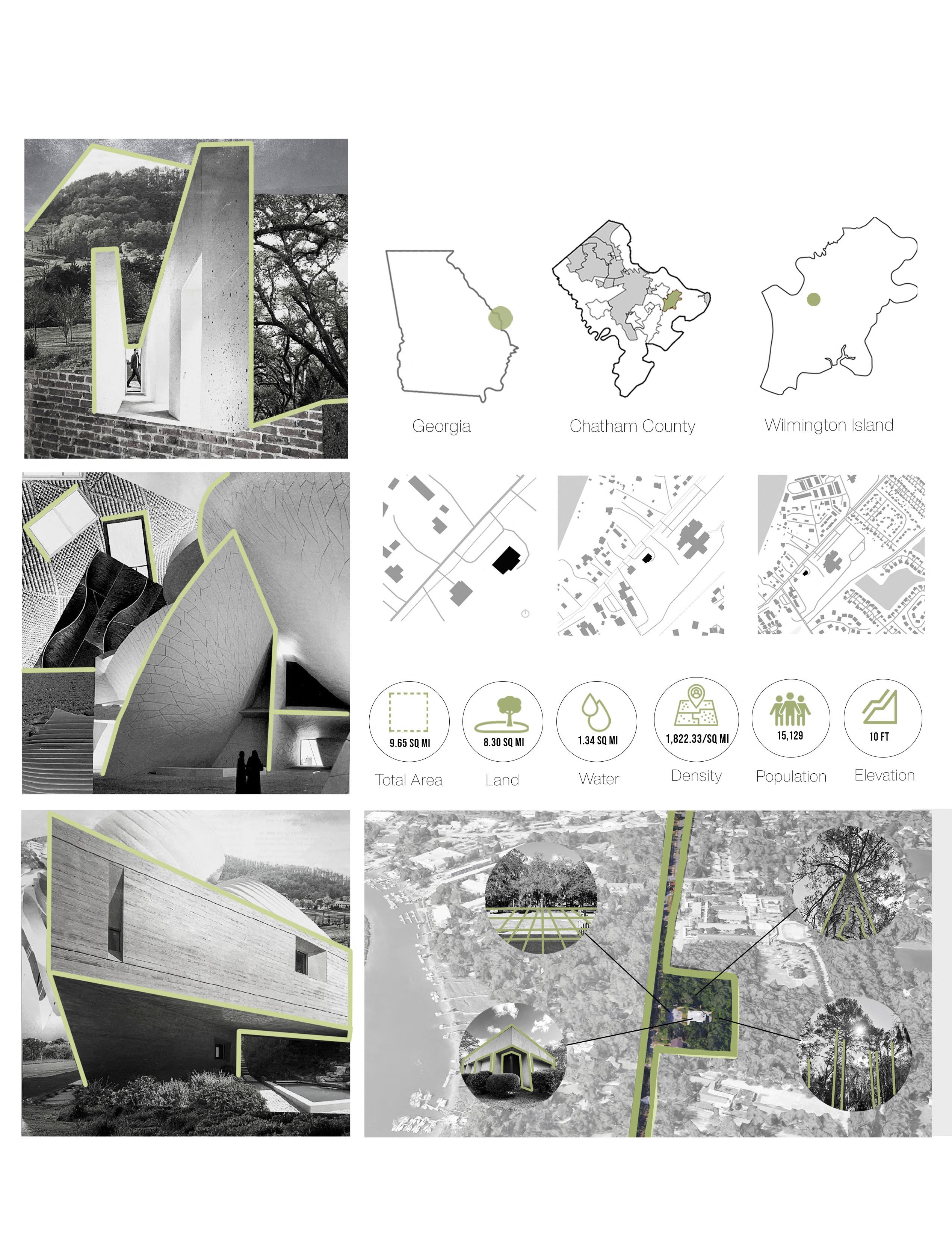 Georgia

Chatham County

Wilmington Island

9.65 SQ MI

Total Area

8.30 SQ MI

Land

1.34 SQ MI

Water

1,822.33/SQ MI

Density

15,129

Population

10 FT

Elevation