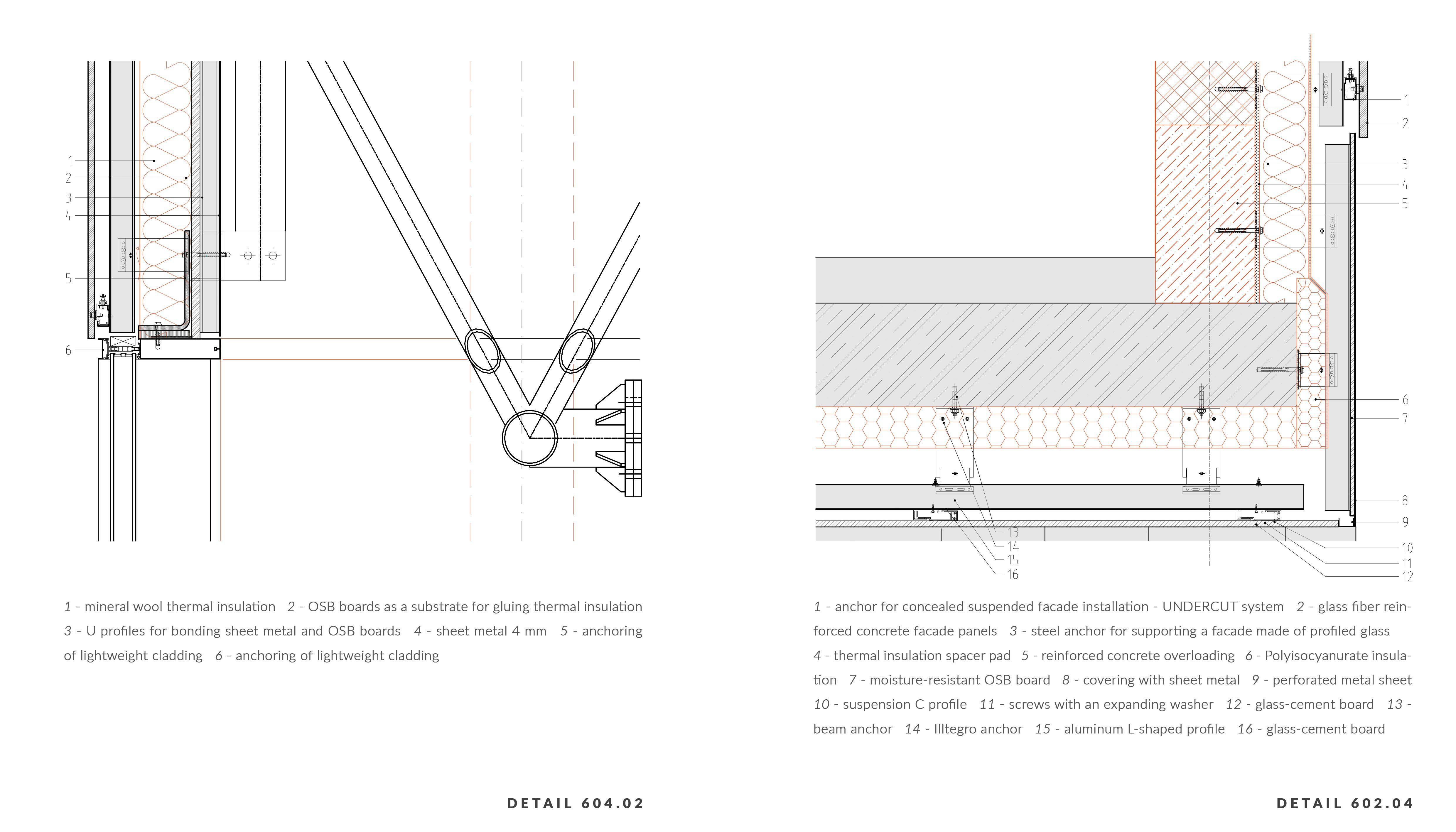 1
2
3
4
5
6

1 - mineral wool thermal insulation 2 - OSB boards as a substrate for gluing thermal insulation 3 - U profiles for bonding sheet metal and OSB boards 4 - sheet metal 4 mm 5 - anchoring of lightweight cladding 6 - anchoring of lightweight cladding

DETAIL 604.02

1
2
3
4
5
6
7
8
9
10
11
12
13
14
15
16

1 - anchor for concealed suspended facade installation - UNDERCUT system 2 - glass fiber reinforced concrete facade panels 3 - steel anchor for supporting a facade made of profiled glass 4 - thermal insulation spacer pad 5 - reinforced concrete overloading 6 - Polyisocyanurate insulation 7 - moisture-resistant OSB board 8 - covering with sheet metal 9 - perforated metal sheet 10 - suspension C profile 11 - screws with an expanding washer 12 - glass-cement board 13 - beam anchor 14 - Illtegro anchor 15 - aluminum L-shaped profile 16 - glass-cement board

DETAIL 602.04