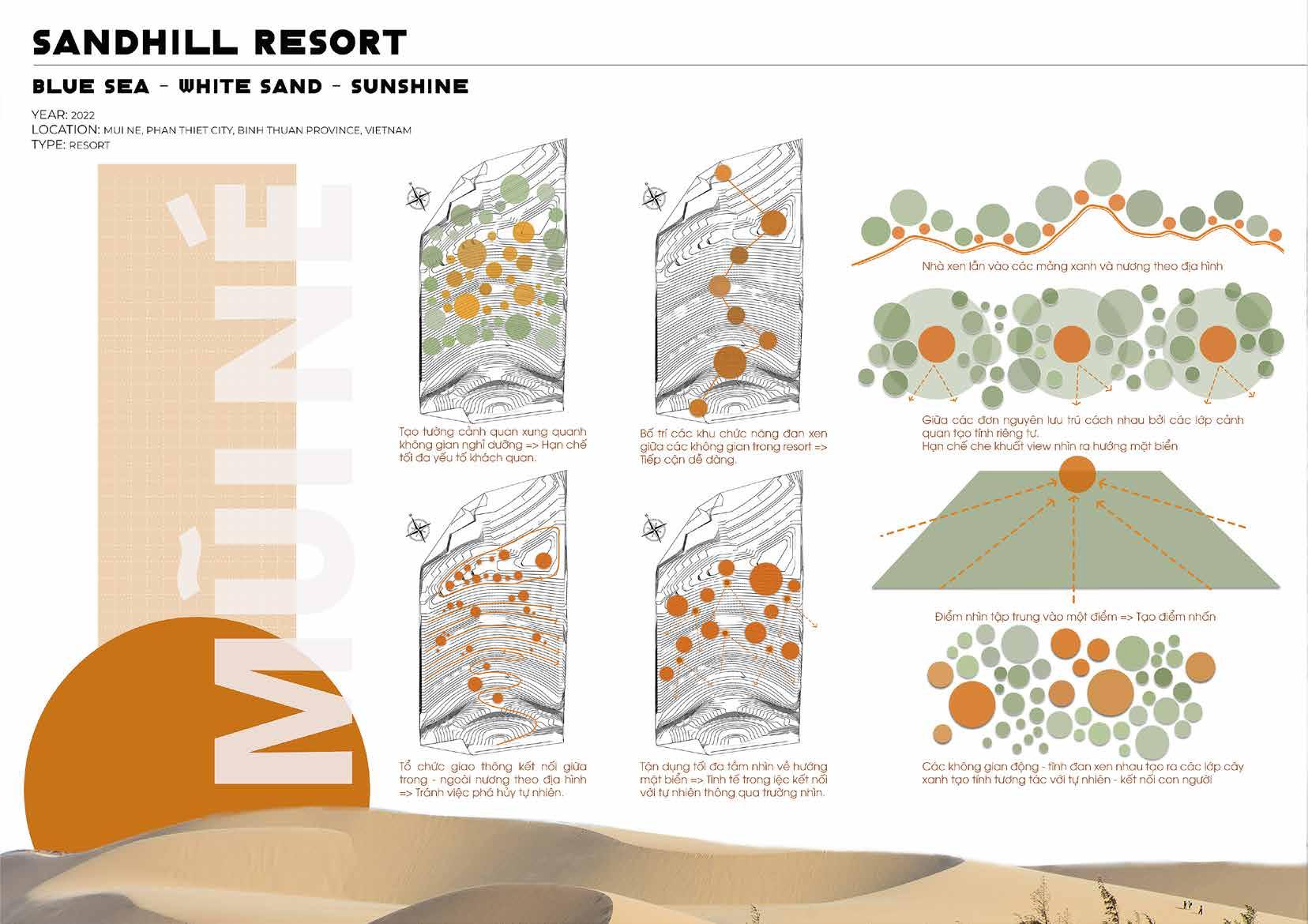 SANDHILL RESORT

BLUE SEA - WHITE SAND - SUNSHINE

YEAR: 2022
LOCATION: MUI NE, PHAN THIET CITY, BINH THUAN PROVINCE, VIETNAM
TYPE: RESORT

MŨI NÉ

Tạo tường cảnh quan xung quanh không gian nghỉ dưỡng => Hạn chế tối đa yếu tố khách quan.

Bố trí các khu chức năng đan xen giữa các không gian trong resort => Tiếp cận dễ dàng.

Tổ chức giao thông kết nối giữa trong - ngoài nương theo địa hình => Tránh việc phá hủy tự nhiên.

Tận dụng tối đa tầm nhìn về hướng mặt biển => Tinh tế trong iệc kết nối với tự nhiên thông qua trường nhìn.

Nhà xen lẫn vào các mảng xanh và nương theo địa hình

Giữa các đơn nguyên lưu trú cách nhau bởi các lớp cảnh quan tạo tính riêng tư.
Hạn chế che khuất view nhìn ra hướng mặt biển

Điểm nhìn tập trung vào một điểm => Tạo điểm nhấn

Các không gian động - tĩnh đan xen nhau tạo ra các lớp cây xanh tạo tính tương tác với tự nhiên - kết nối con người