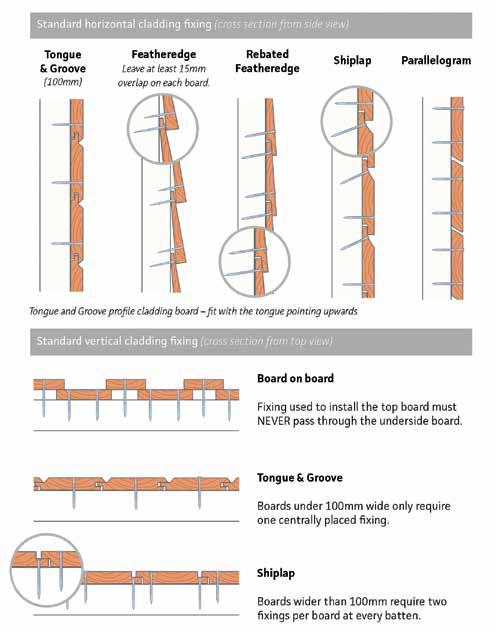 Standard horizontal cladding fixing (cross section from side view)

Tongue & Groove (100mm)

Featheredge
Leave at least 15mm overlap on each board.

Rebated Featheredge

Shiplap

Parallelogram

Tongue and Groove profile cladding board – fit with the tongue pointing upwards

Standard vertical cladding fixing (cross section from top view)

Board on board

Fixing used to install the top board must NEVER pass through the underside board.

Tongue & Groove

Boards under 100mm wide only require one centrally placed fixing.

Shiplap

Boards wider than 100mm require two fixings per board at every batten.