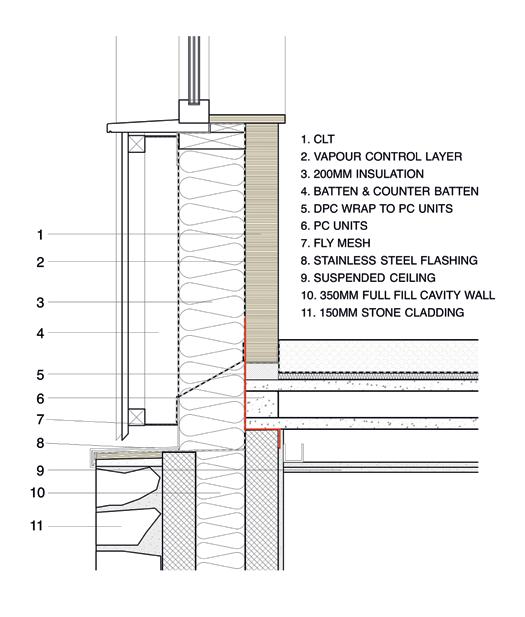 1. CLT
2. VAPOUR CONTROL LAYER
3. 200MM INSULATION
4. BATTEN & COUNTER BATTEN
5. DPC WRAP TO PC UNITS
6. PC UNITS
7. FLY MESH
8. STAINLESS STEEL FLASHING
9. SUSPENDED CEILING
10. 350MM FULL FILL CAVITY WALL
11. 150MM STONE CLADDING

1
2
3
4
5
6
7
8
9
10
11