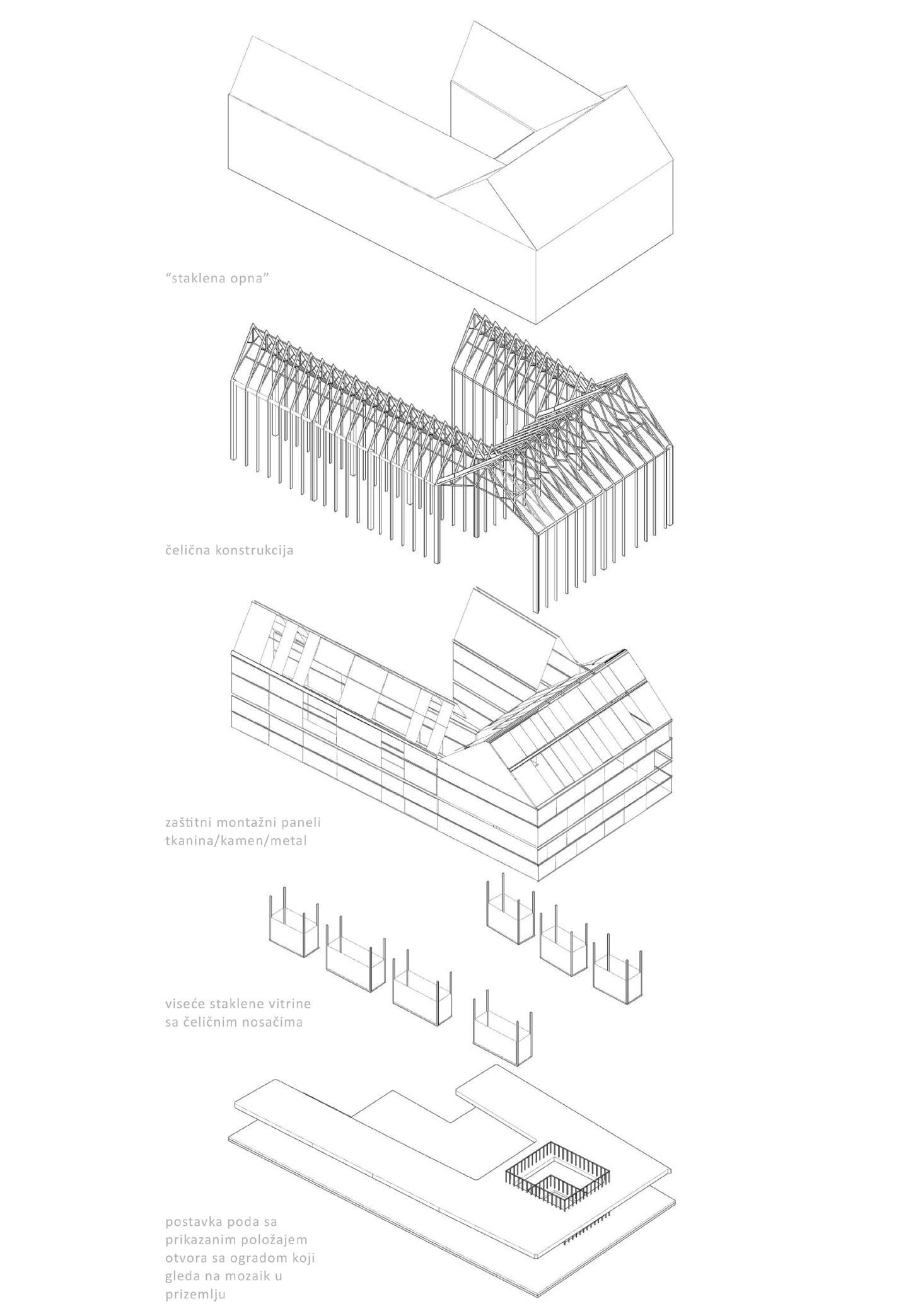 “staklena opna”

čelična konstrukcija

zaštitni montažni paneli
tkanina/kamen/metal

viseće staklene vitrine
sa čeličnim nosačima

postavka poda sa
prikazanim položajem
otvora sa ogradom koji
gleda na mozaik u
prizemlju