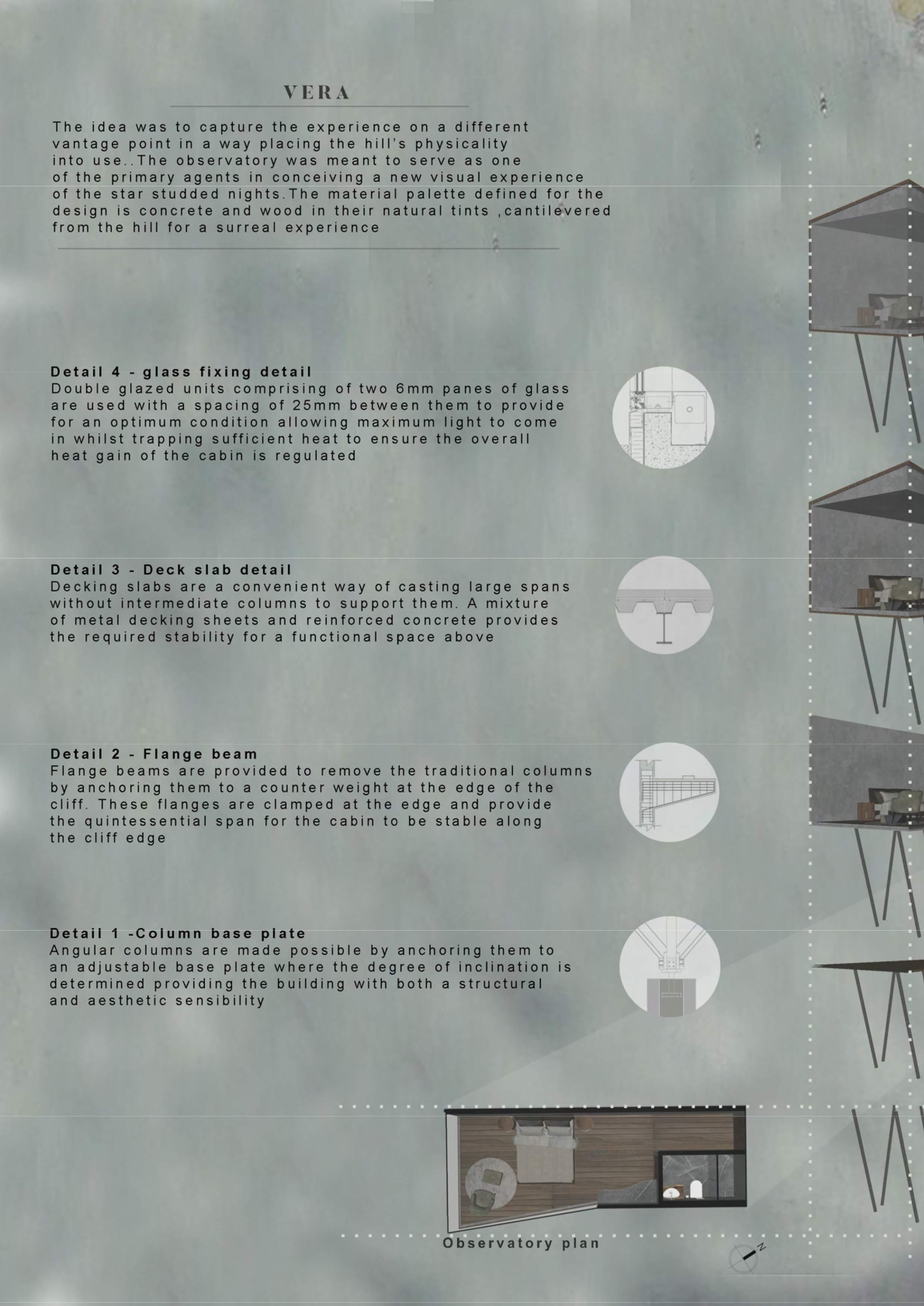 VERA

The idea was to capture the experience on a different vantage point in a way placing the hill's physicality into use..The observatory was meant to serve as one of the primary agents in conceiving a new visual experience of the star studded nights.The material palette defined for the design is concrete and wood in their natural tints ,cantilevered from the hill for a surreal experience

Detail 4 - glass fixing detail
Double glazed units comprising of two 6mm panes of glass are used with a spacing of 25mm between them to provide for an optimum condition allowing maximum light to come in whilst trapping sufficient heat to ensure the overall heat gain of the cabin is regulated

Detail 3 - Deck slab detail
Decking slabs are a convenient way of casting large spans without intermediate columns to support them. A mixture of metal decking sheets and reinforced concrete provides the required stability for a functional space above

Detail 2 - Flange beam
Flange beams are provided to remove the traditional columns by anchoring them to a counter weight at the edge of the cliff. These flanges are clamped at the edge and provide the quintessential span for the cabin to be stable along the cliff edge

Detail 1 -Column base plate
Angular columns are made possible by anchoring them to an adjustable base plate where the degree of inclination is determined providing the building with both a structural and aesthetic sensibility

Observatory plan

N