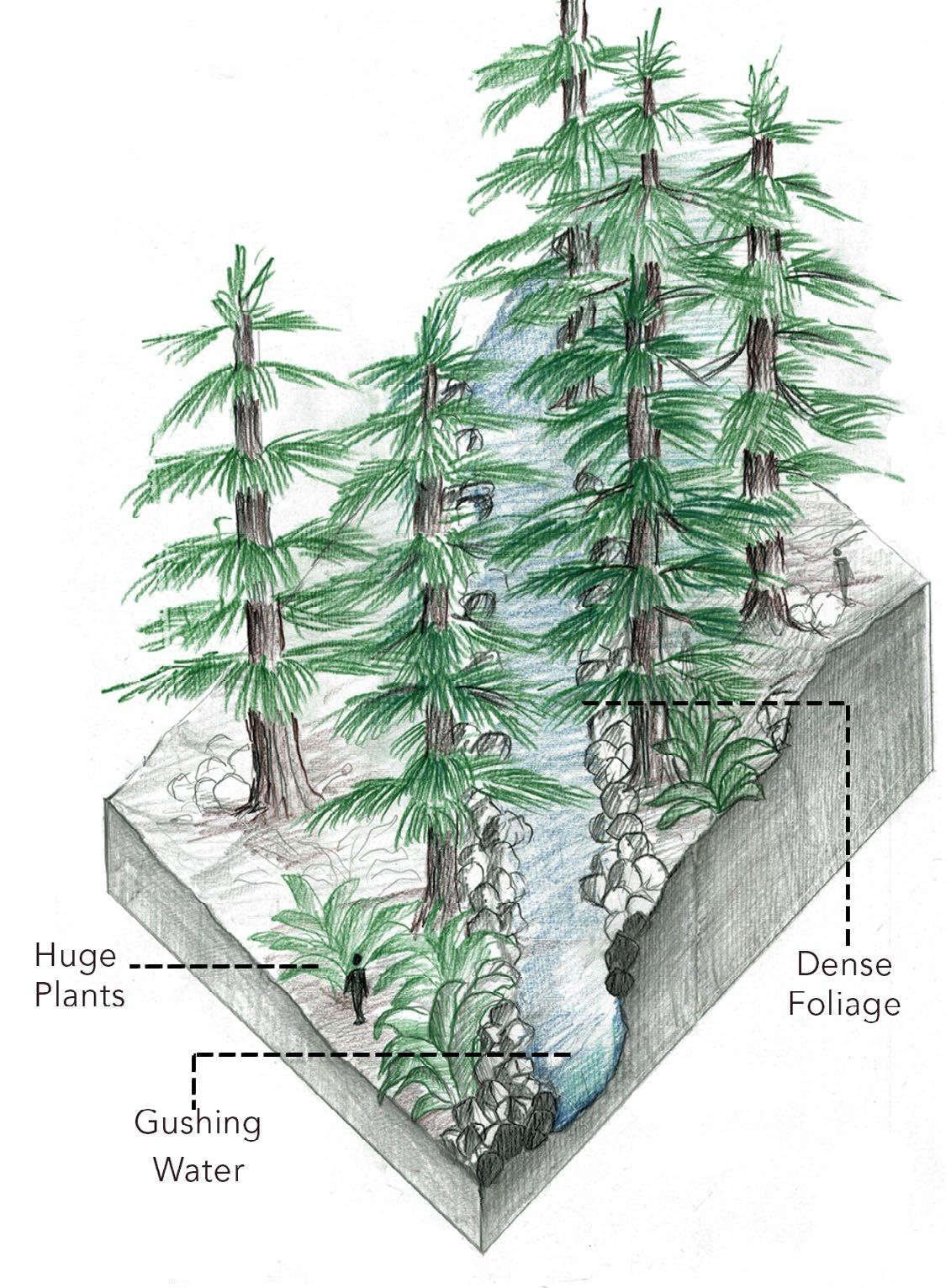 Huge Plants

Dense Foliage

Gushing Water