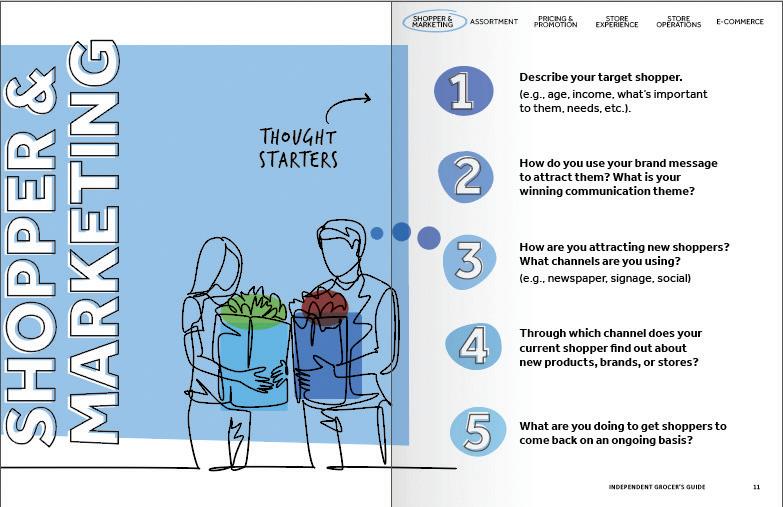 SHOPPER & MARKETING

THOUGHT STARTERS

SHOPPER & MARKETING ASSORTMENT PRICING & PROMOTION STORE EXPERIENCE STORE OPERATIONS E-COMMERCE

1 Describe your target shopper.
(e.g., age, income, what's important to them, needs, etc.).

2 How do you use your brand message to attract them? What is your winning communication theme?

3 How are you attracting new shoppers? What channels are you using?
(e.g., newspaper, signage, social)

4 Through which channel does your current shopper find out about new products, brands, or stores?

5 What are you doing to get shoppers to come back on an ongoing basis?

INDEPENDENT GROCER'S GUIDE 11