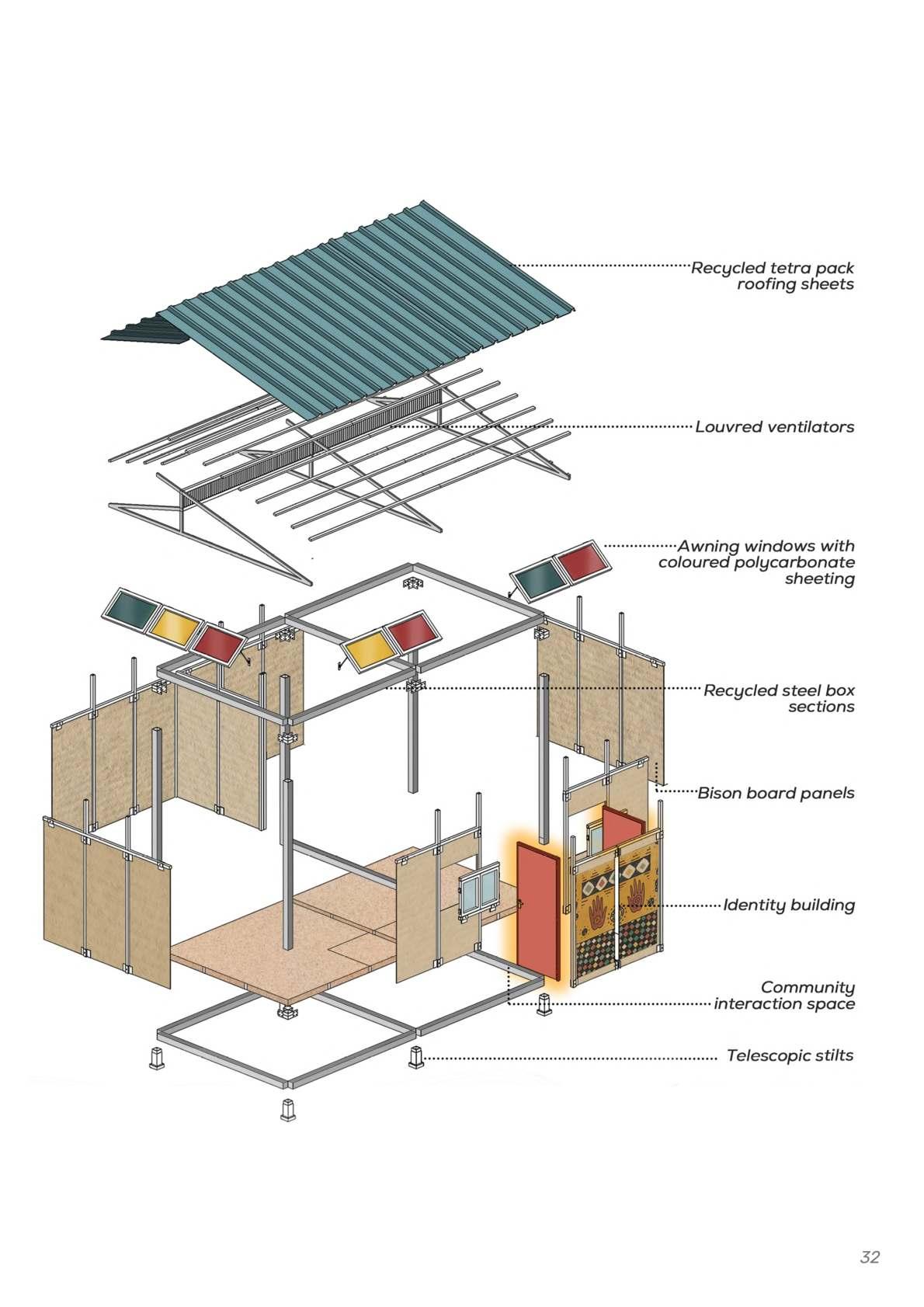 Recycled tetra pack roofing sheets

Louvred ventilators

Awning windows with coloured polycarbonate sheeting

Recycled steel box sections

Bison board panels

Identity building

Community interaction space

Telescopic stilts

32