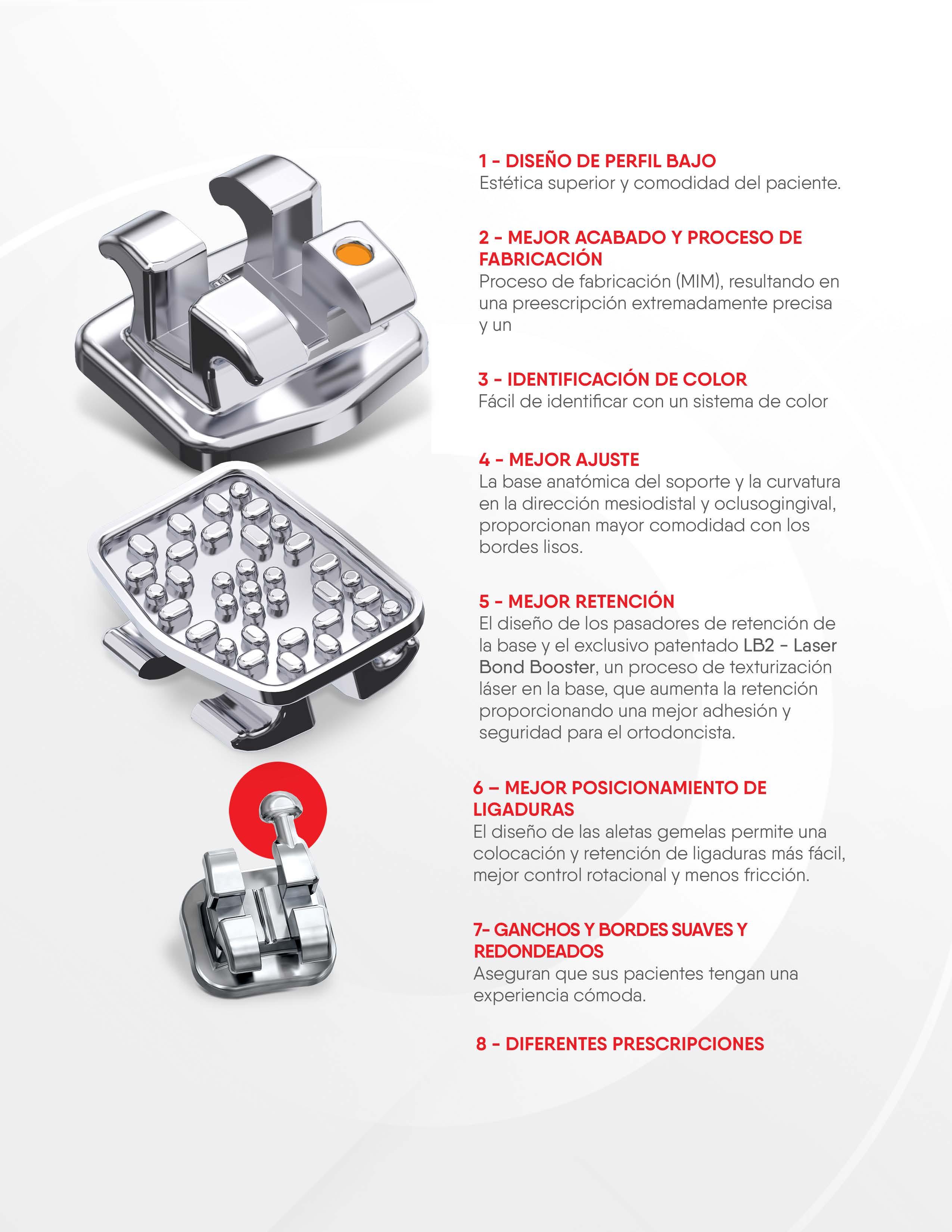 1 - DISEÑO DE PERFIL BAJO
Estética superior y comodidad del paciente.

2 - MEJOR ACABADO Y PROCESO DE FABRICACIÓN
Proceso de fabricación (MIM), resultando en una preescripción extremadamente precisa y un

3 - IDENTIFICACIÓN DE COLOR
Fácil de identificar con un sistema de color

4 - MEJOR AJUSTE
La base anatómica del soporte y la curvatura en la dirección mesiodistal y oclusogingival, proporcionan mayor comodidad con los bordes lisos.

5 - MEJOR RETENCIÓN
El diseño de los pasadores de retención de la base y el exclusivo patentado LB2 - Laser Bond Booster, un proceso de texturización láser en la base, que aumenta la retención proporcionando una mejor adhesión y seguridad para el ortodoncista.

6 – MEJOR POSICIONAMIENTO DE LIGADURAS
El diseño de las aletas gemelas permite una colocación y retención de ligaduras más fácil, mejor control rotacional y menos fricción.

7- GANCHOS Y BORDES SUAVES Y REDONDEADOS
Aseguran que sus pacientes tengan una experiencia cómoda.

8 - DIFERENTES PRESCRIPCIONES