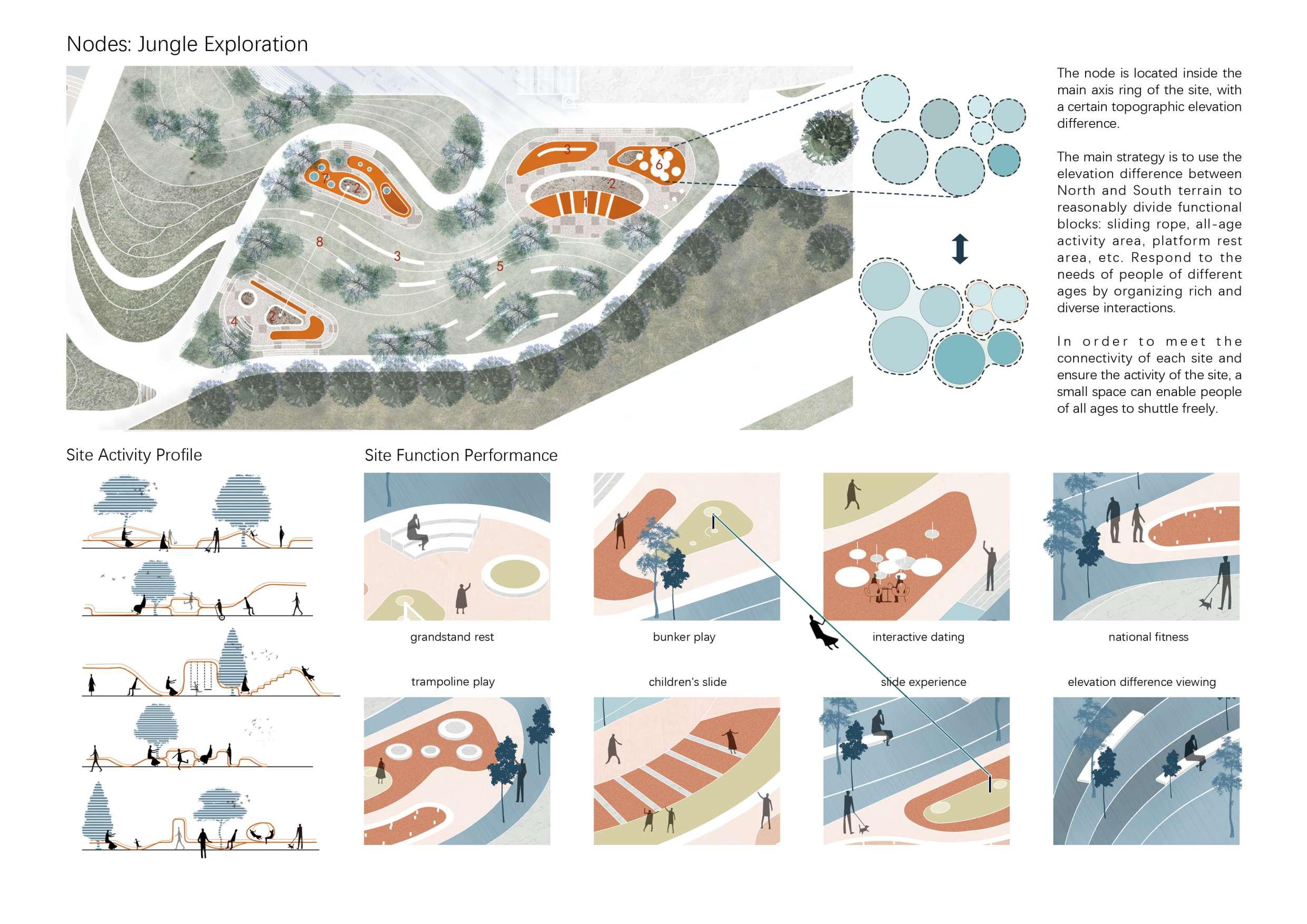 Nodes: Jungle Exploration

3
6
7
2
2
1
8
3
5
4
2

The node is located inside the main axis ring of the site, with a certain topographic elevation difference.

The main strategy is to use the elevation difference between North and South terrain to reasonably divide functional blocks: sliding rope, all-age activity area, platform rest area, etc. Respond to the needs of people of different ages by organizing rich and diverse interactions.

In order to meet the connectivity of each site and ensure the activity of the site, a small space can enable people of all ages to shuttle freely.

Site Activity Profile

Site Function Performance

grandstand rest

bunker play

interactive dating

national fitness

trampoline play

children's slide

slide experience

elevation difference viewing