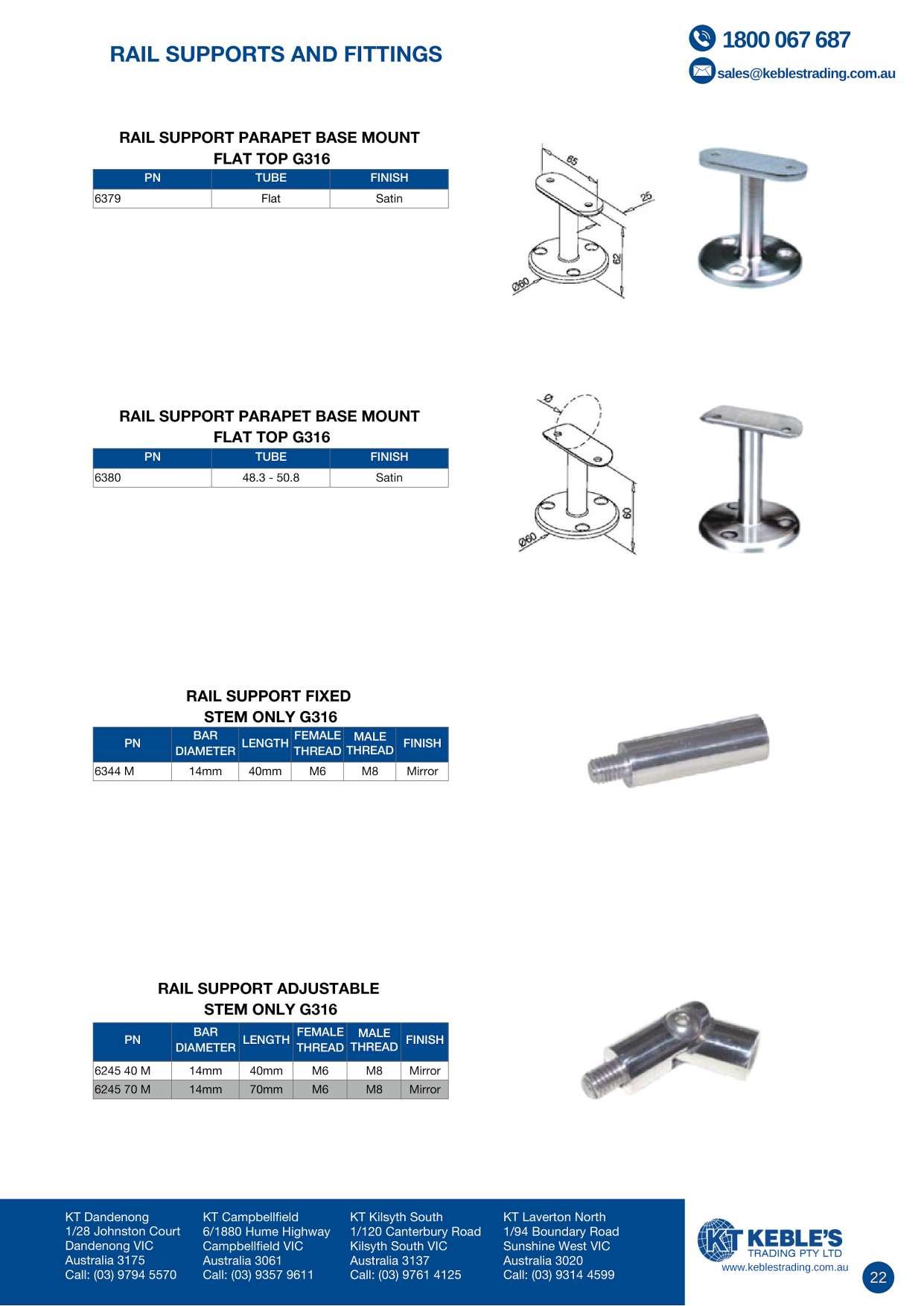 RAIL SUPPORTS AND FITTINGS

1800 067 687

sales@keblestrading.com.au

RAIL SUPPORT PARAPET BASE MOUNT
FLAT TOP G316

| PN | TUBE | FINISH |
|---|---|---|
| 6379 | Flat | Satin |

65
25
62
Ø60

RAIL SUPPORT PARAPET BASE MOUNT
FLAT TOP G316

| PN | TUBE | FINISH |
|---|---|---|
| 6380 | 48.3 - 50.8 | Satin |

Ø
60
Ø60

RAIL SUPPORT FIXED
STEM ONLY G316

| PN | BAR DIAMETER | LENGTH | FEMALE THREAD | MALE THREAD | FINISH |
|---|---|---|---|---|---|
| 6344 M | 14mm | 40mm | M6 | M8 | Mirror |

RAIL SUPPORT ADJUSTABLE
STEM ONLY G316

| PN | BAR DIAMETER | LENGTH | FEMALE THREAD | MALE THREAD | FINISH |
|---|---|---|---|---|---|
| 6245 40 M | 14mm | 40mm | M6 | M8 | Mirror |
| 6245 70 M | 14mm | 70mm | M6 | M8 | Mirror |

KT Dandenong
1/28 Johnston Court
Dandenong VIC
Australia 3175
Call: (03) 9794 5570

KT Campbellfield
6/1880 Hume Highway
Campbellfield VIC
Australia 3061
Call: (03) 9357 9611

KT Kilsyth South
1/120 Canterbury Road
Kilsyth South VIC
Australia 3137
Call: (03) 9761 4125

KT Laverton North
1/94 Boundary Road
Sunshine West VIC
Australia 3020
Call: (03) 9314 4599

KT KEBLE'S
TRADING PTY LTD
www.keblestrading.com.au

22