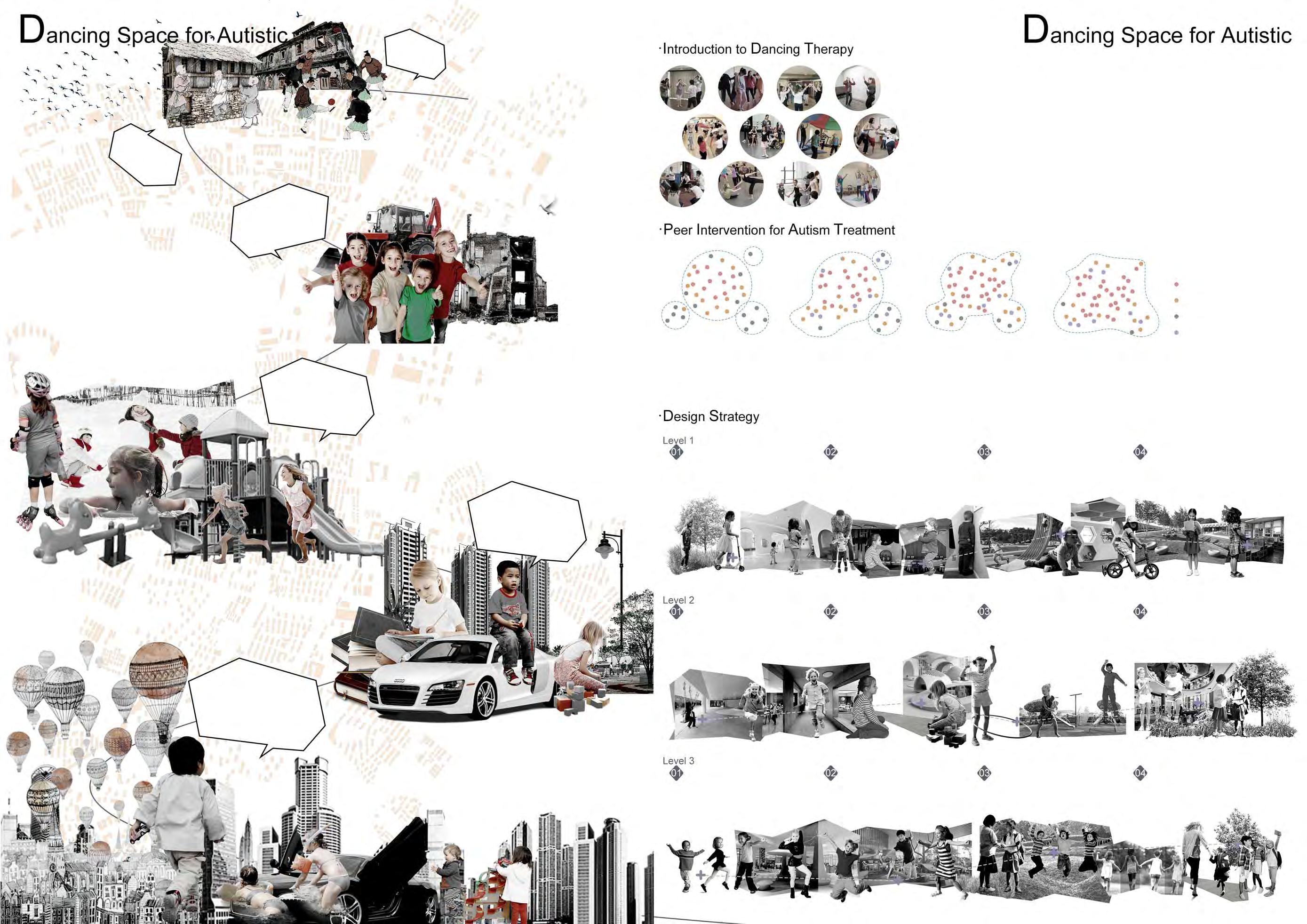 Dancing Space for Autistic

Dancing Space for Autistic

·Introduction to Dancing Therapy

·Peer Intervention for Autism Treatment

·Design Strategy

Level 1
01
02
03
04

Level 2
01
02
03
04

Level 3
01
02
03
04