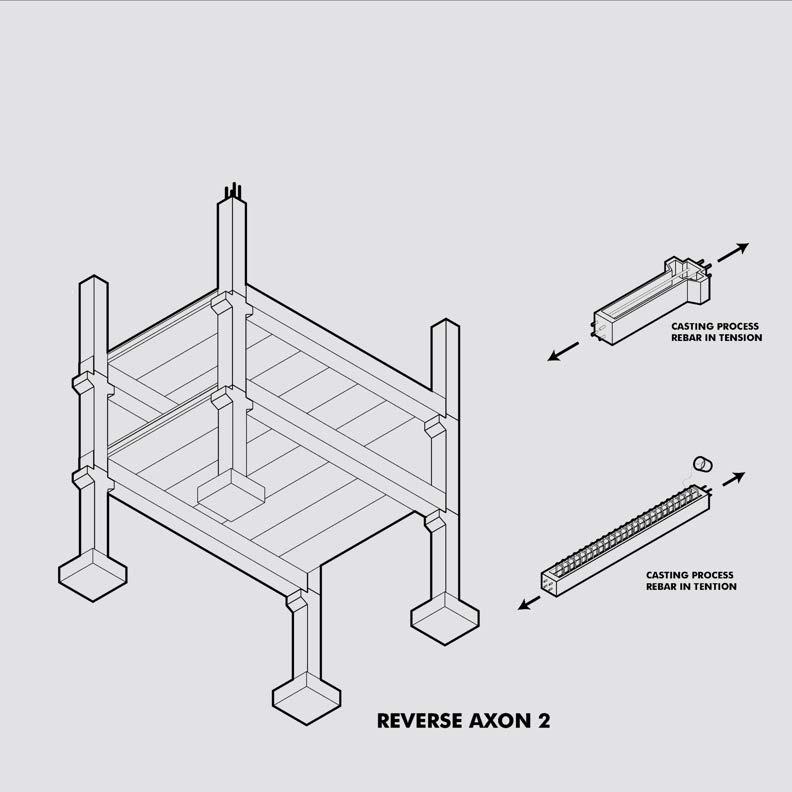 CASTING PROCESS
REBAR IN TENSION

CASTING PROCESS
REBAR IN TENTION

REVERSE AXON 2