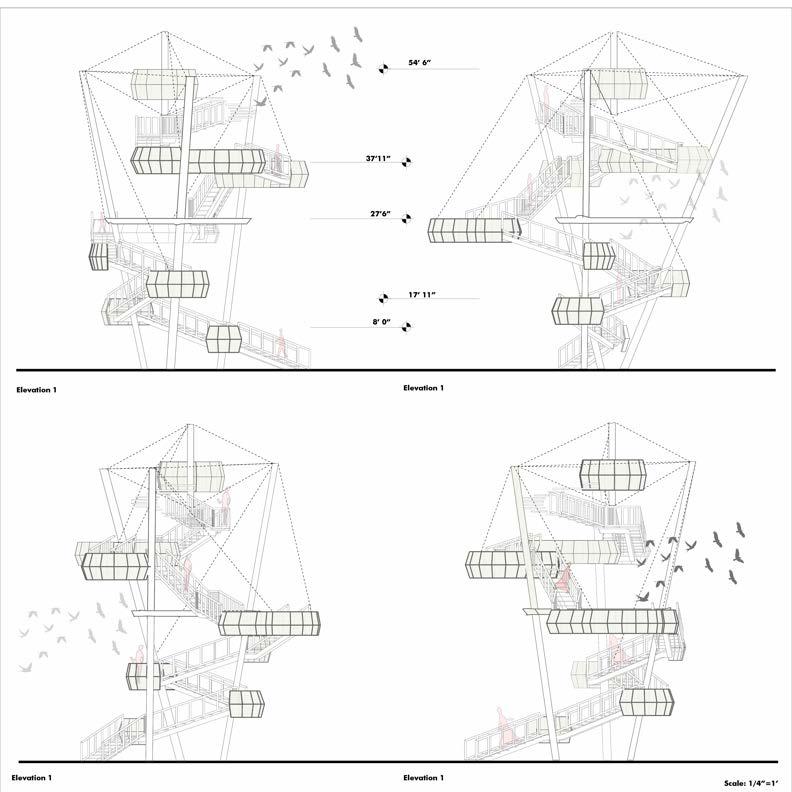 54' 6"

37'11"

27'6"

17' 11"

8' 0"

Elevation 1

Elevation 1

Elevation 1

Elevation 1

Scale: 1/4"=1'