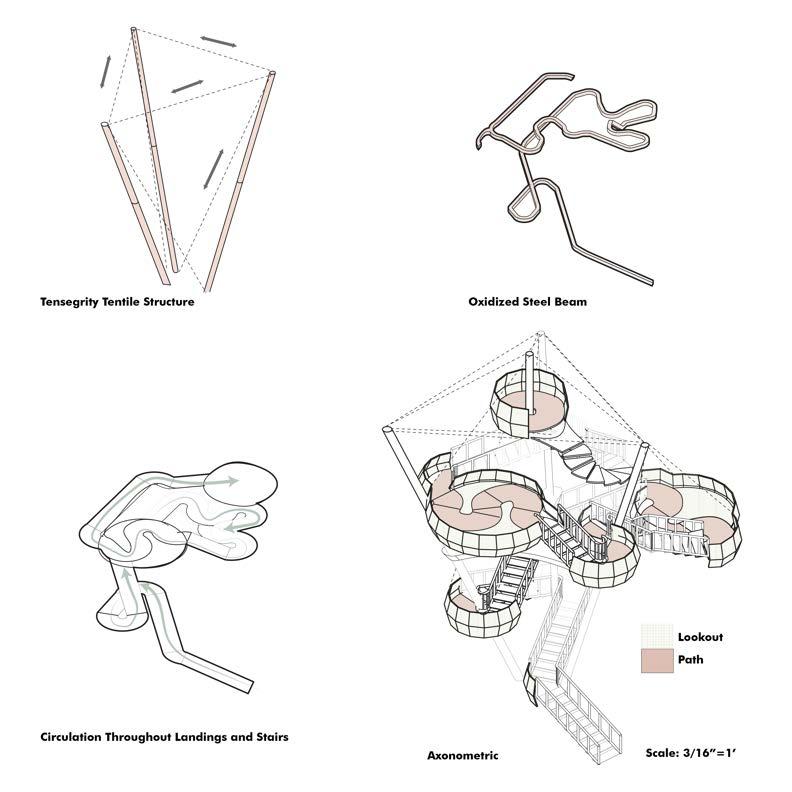 Tensegrity Tentile Structure

Oxidized Steel Beam

Circulation Throughout Landings and Stairs

Lookout

Path

Axonometric

Scale: 3/16"=1'