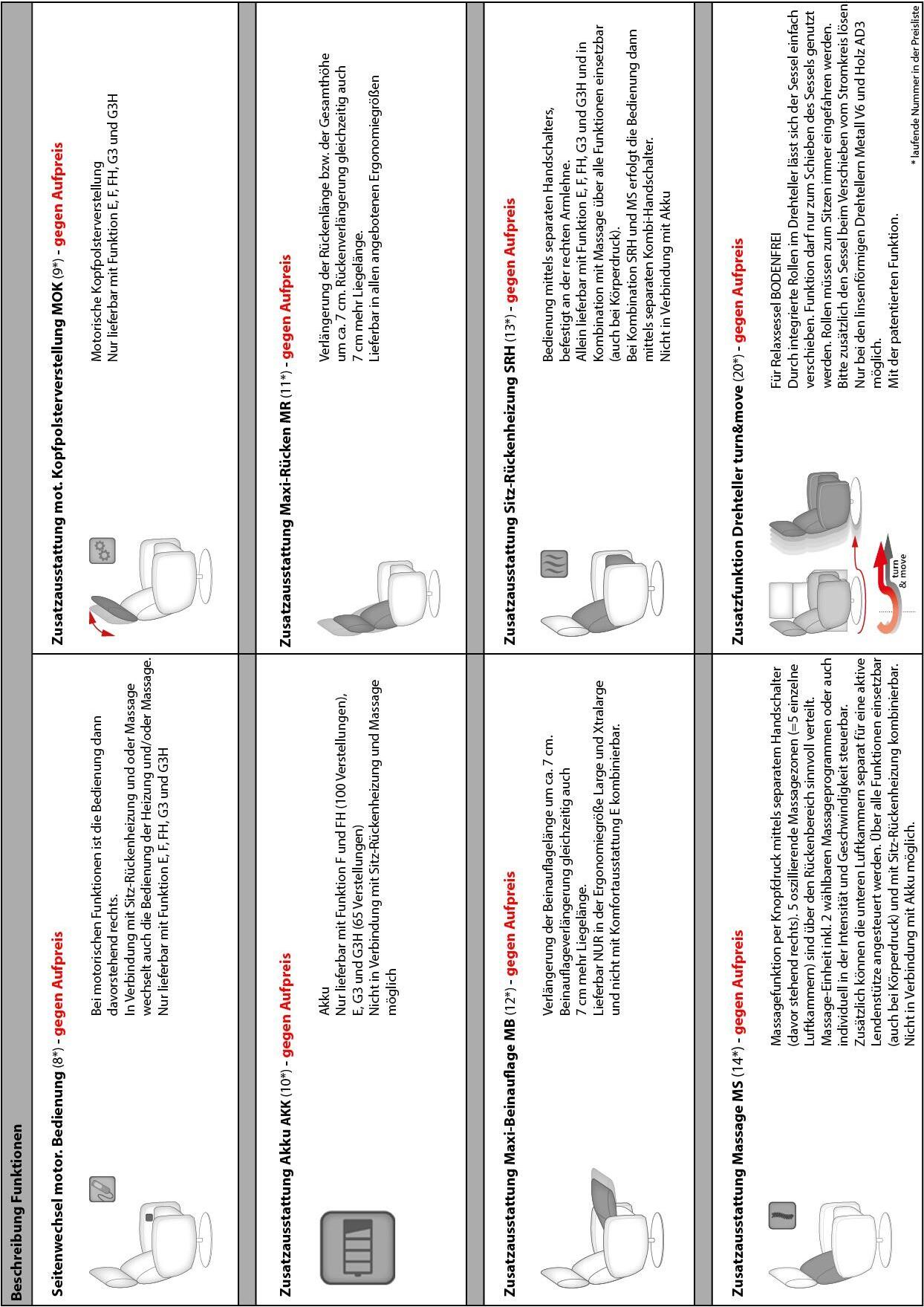 Beschreibung Funktionen

Seitenwechsel motor. Bedienung (8*) - gegen Aufpreis

Bei motorischen Funktionen ist die Bedienung dann davorstehend rechts.
In Verbindung mit Sitz-Rückenheizung und oder Massage wechselt auch die Bedienung der Heizung und/oder Massage.
Nur lieferbar mit Funktion E, F, FH, G3 und G3H

Zusatzausstattung mot. Kopfpolsterverstellung MOK (9*) - gegen Aufpreis

Motorische Kopfpolsterverstellung
Nur lieferbar mit Funktion E, F, FH, G3 und G3H

Zusatzausstattung Akku AKK (10*) - gegen Aufpreis

Akku
Nur lieferbar mit Funktion F und FH (100 Verstellungen), E, G3 und G3H (65 Verstellungen)
Nicht in Verbindung mit Sitz-Rückenheizung und Massage möglich

Zusatzausstattung Maxi-Rücken MR (11*) - gegen Aufpreis

Verlängerung der Rückenlänge bzw. der Gesamthöhe um ca. 7 cm. Rückenverlängerung gleichzeitig auch 7 cm mehr Liegelänge.
Lieferbar in allen angebotenen Ergonomiegrößen

Zusatzausstattung Maxi-Beinauflage MB (12*) - gegen Aufpreis

Verlängerung der Beinauflagelänge um ca. 7 cm. Beinauflageverlängerung gleichzeitig auch 7 cm mehr Liegelänge.
Lieferbar NUR in der Ergonomiegröße Large und Xtralarge und nicht mit Komfortausstattung E kombinierbar.

Zusatzausstattung Sitz-Rückenheizung SRH (13*) - gegen Aufpreis

Bedienung mittels separaten Handschalters, befestigt an der rechten Armlehne.
Allein lieferbar mit Funktion E, F, FH, G3 und G3H und in Kombination mit Massage über alle Funktionen einsetzbar (auch bei Körperdruck).
Bei Kombination SRH und MS erfolgt die Bedienung dann mittels separaten Kombi-Handschalter.
Nicht in Verbindung mit Akku

Zusatzausstattung Massage MS (14*) - gegen Aufpreis

Massagefunktion per Knopfdruck mittels separatem Handschalter (davor stehend rechts). 5 oszillierende Massagezonen (=5 einzelne Luftkammern) sind über den Rückenbereich sinnvoll verteilt.
Massage-Einheit inkl. 2 wählbaren Massageprogrammen oder auch individuell in der Intensität und Geschwindigkeit steuerbar.
Zusätzlich können die unteren Luftkammern separat für eine aktive Lendenstütze angesteuert werden. Über alle Funktionen einsetzbar (auch bei Körperdruck) und mit Sitz-Rückenheizung kombinierbar.
Nicht in Verbindung mit Akku möglich.

Zusatzfunktion Drehteller turn&move (20*) - gegen Aufpreis

turn & move

Für Relaxsessel BODENFREI
Durch integrierte Rollen im Drehteller lässt sich der Sessel einfach verschieben. Funktion darf nur zum Schieben des Sessels genutzt werden. Rollen müssen zum Sitzen immer eingefahren werden.
Bitte zusätzlich den Sessel beim Verschieben vom Stromkreis lösen
Nur bei den linsenförmigen Drehtellern Metall V6 und Holz AD3 möglich.
Mit der patentierten Funktion.

* laufende Nummer in der Preisliste