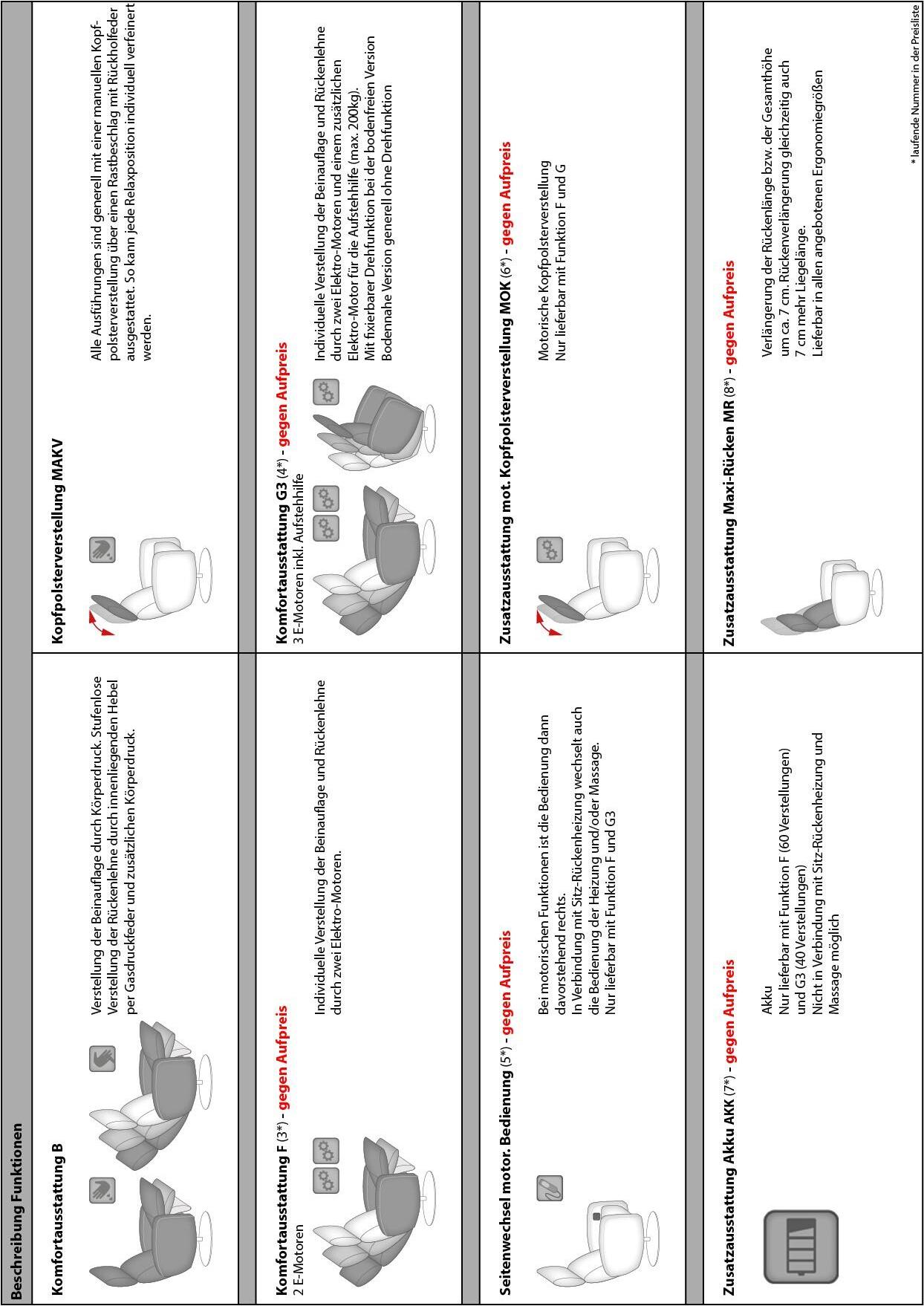 Beschreibung Funktionen

Komfortausstattung B

Verstellung der Beinauflage durch Körperdruck. Stufenlose Verstellung der Rückenlehne durch innenliegenden Hebel per Gasdruckfeder und zusätzlichen Körperdruck.

Kopfpolsterverstellung MAKV

Alle Ausführungen sind generell mit einer manuellen Kopfpolsterverstellung über einen Rastbeschlag mit Rückholfeder ausgestattet. So kann jede Relaxposition individuell verfeinert werden.

Komfortausstattung F (3*) - gegen Aufpreis
2 E-Motoren

Individuelle Verstellung der Beinauflage und Rückenlehne durch zwei Elektro-Motoren.

Komfortausstattung G3 (4*) - gegen Aufpreis
3 E-Motoren inkl. Aufstehhilfe

Individuelle Verstellung der Beinauflage und Rückenlehne durch zwei Elektro-Motoren und einem zusätzlichen Elektro-Motor für die Aufstehhilfe (max. 200kg).
Mit fixierbarer Drehfunktion bei der bodenfreien Version
Bodennahe Version generell ohne Drehfunktion

Seitenwechsel motor. Bedienung (5*) - gegen Aufpreis

Bei motorischen Funktionen ist die Bedienung dann davorstehend rechts.
In Verbindung mit Sitz-Rückenheizung wechselt auch die Bedienung der Heizung und/oder Massage.
Nur lieferbar mit Funktion F und G3

Zusatzausstattung mot. Kopfpolsterverstellung MOK (6*) - gegen Aufpreis

Motorische Kopfpolsterverstellung
Nur lieferbar mit Funktion F und G

Zusatzausstattung Akku AKK (7*) - gegen Aufpreis

Akku
Nur lieferbar mit Funktion F (60 Verstellungen) und G3 (40 Verstellungen)
Nicht in Verbindung mit Sitz-Rückenheizung und Massage möglich

Zusatzausstattung Maxi-Rücken MR (8*) - gegen Aufpreis

Verlängerung der Rückenlänge bzw. der Gesamthöhe um ca. 7 cm. Rückenverlängerung gleichzeitig auch 7 cm mehr Liegelänge.
Lieferbar in allen angebotenen Ergonomiegrößen

* laufende Nummer in der Preisliste