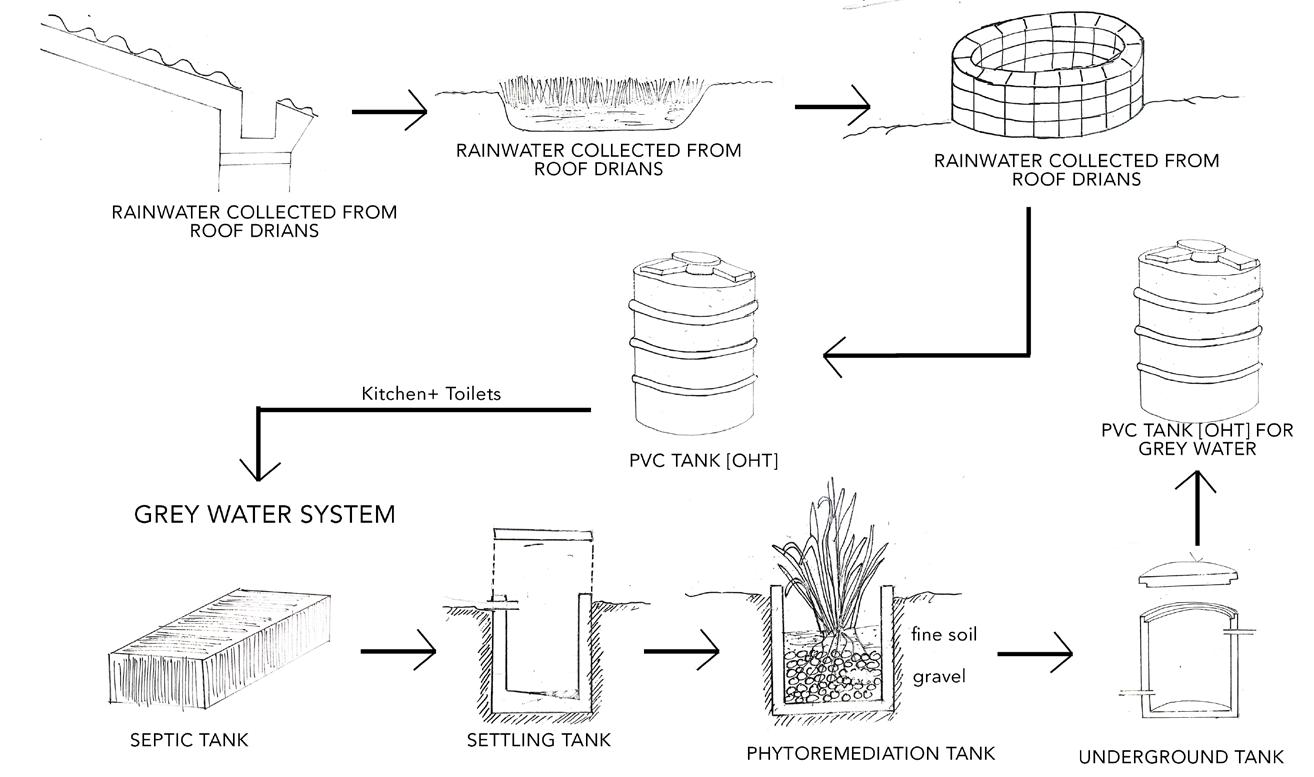 RAINWATER COLLECTED FROM ROOF DRIANS

RAINWATER COLLECTED FROM ROOF DRIANS

RAINWATER COLLECTED FROM ROOF DRIANS

PVC TANK [OHT]

Kitchen+ Toilets

PVC TANK [OHT] FOR GREY WATER

GREY WATER SYSTEM

SEPTIC TANK

SETTLING TANK

fine soil

gravel

PHYTOREMEDIATION TANK

UNDERGROUND TANK