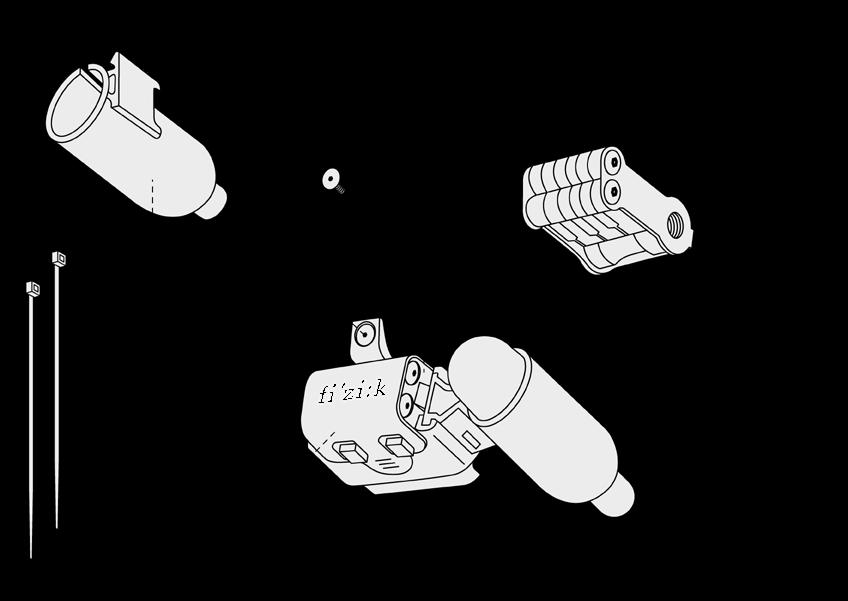 fi'zi:k