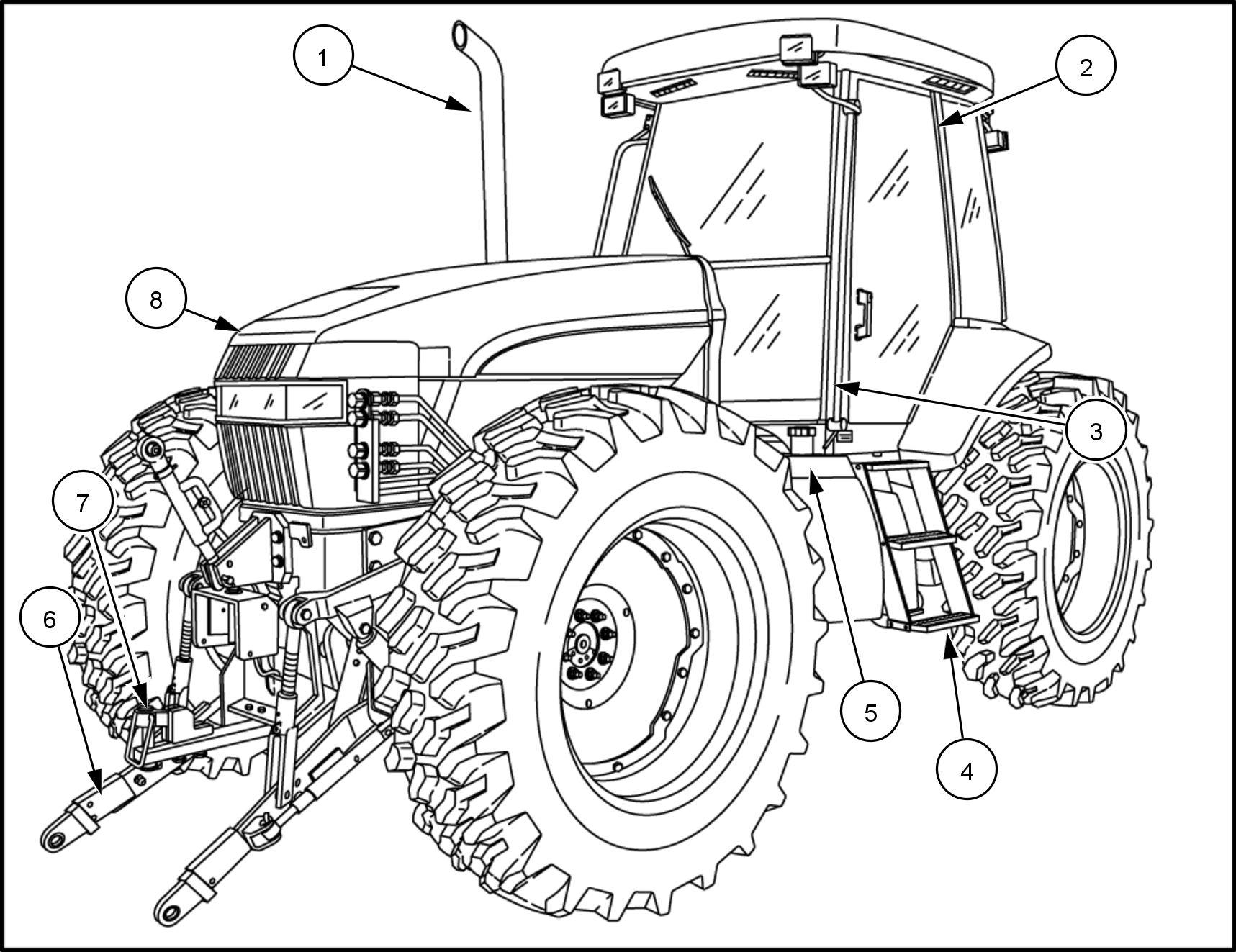 1
2
8
3
7
6
5
4