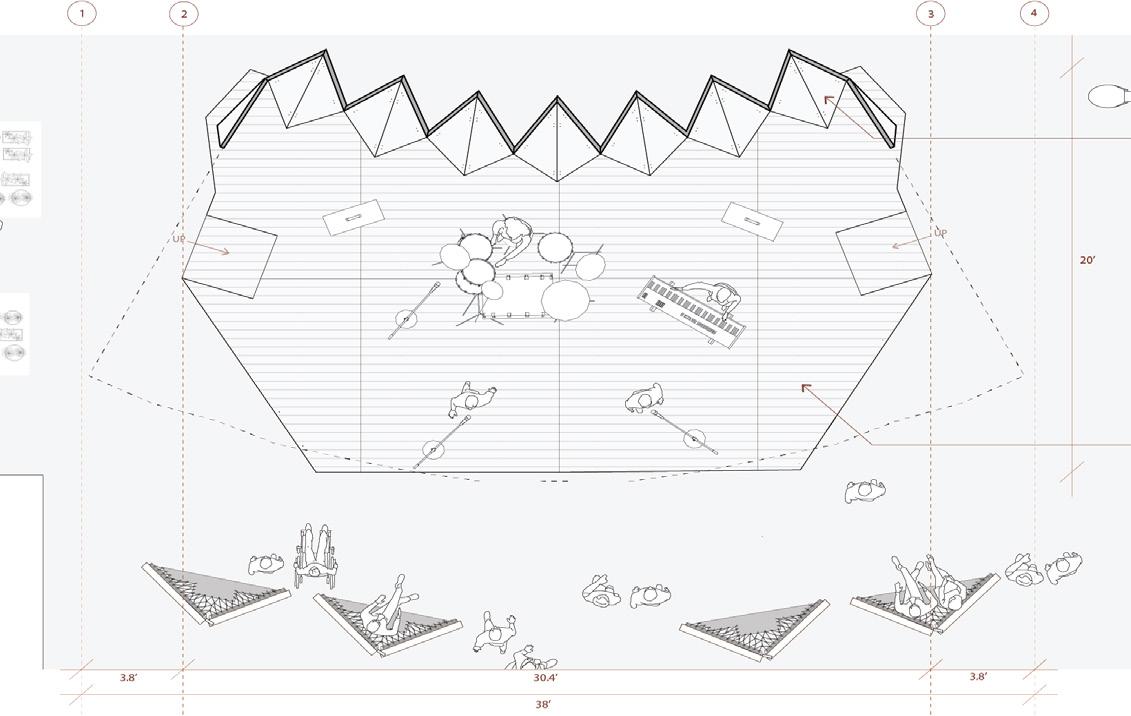 1
2
3
4
UP
UP
20'
3.8'
30.4'
3.8'
38'