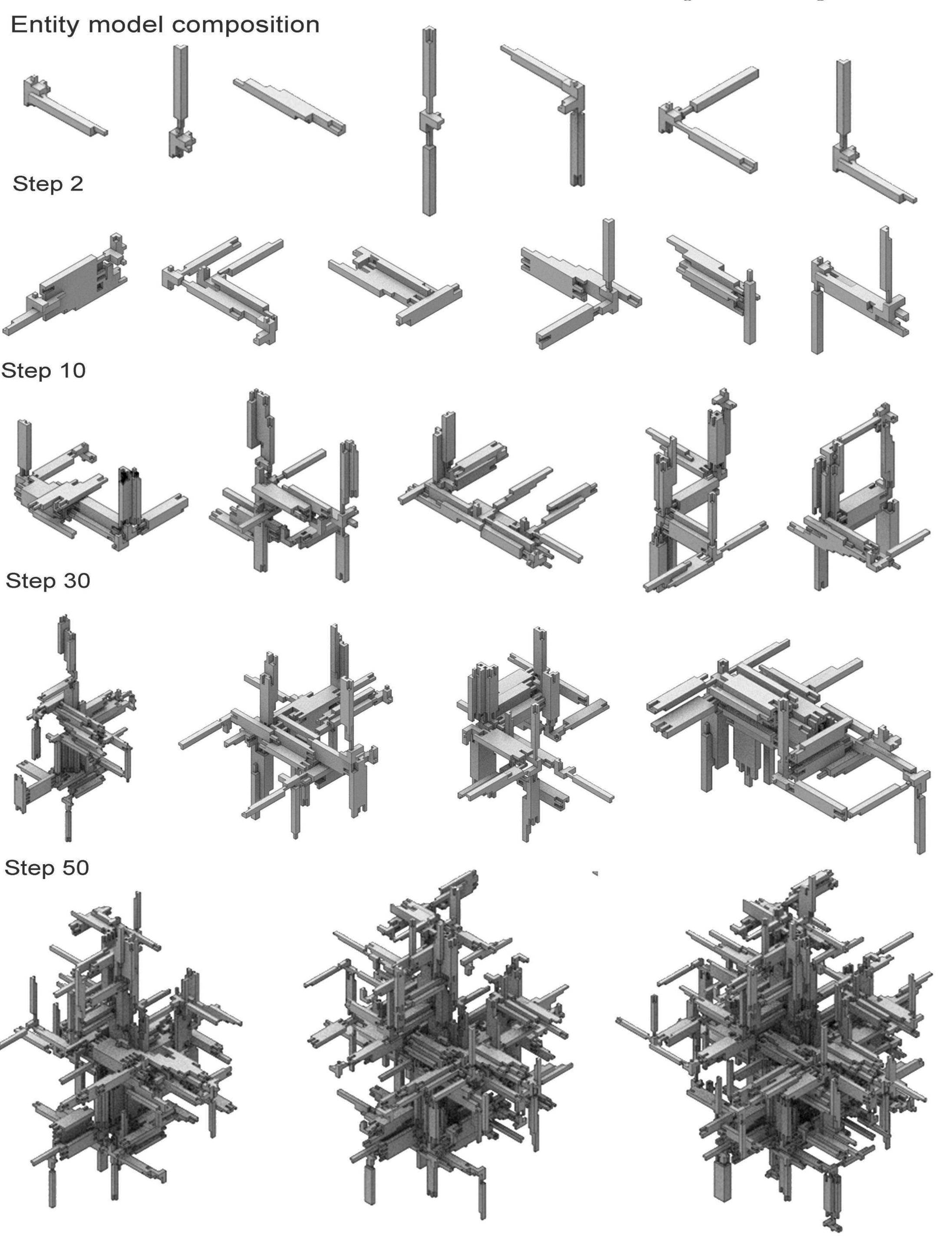 Entity model composition

Step 2

Step 10

Step 30

Step 50