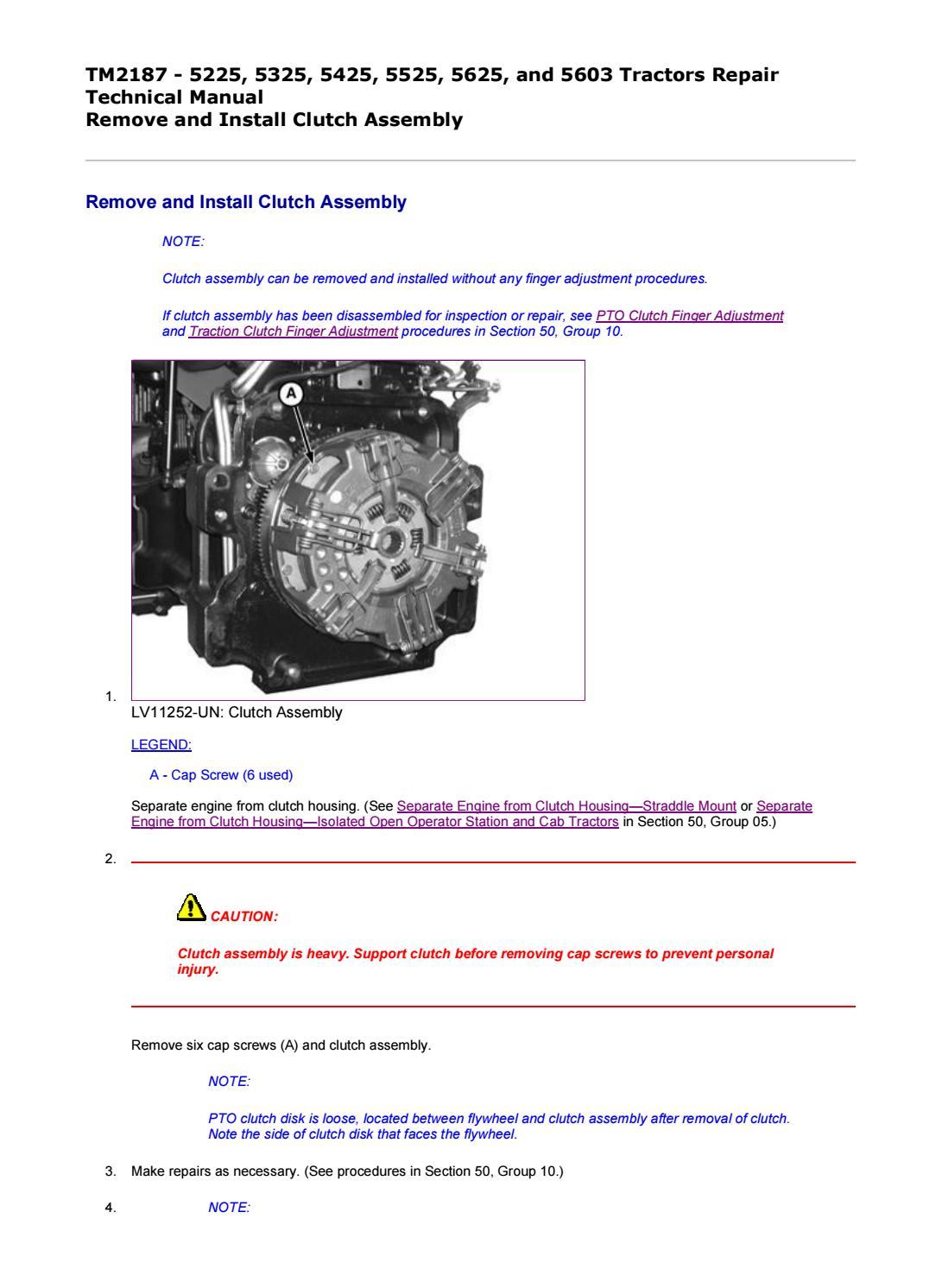 TM2187 - 5225, 5325, 5425, 5525, 5625, and 5603 Tractors Repair Technical Manual
Remove and Install Clutch Assembly

Remove and Install Clutch Assembly

NOTE:

Clutch assembly can be removed and installed without any finger adjustment procedures.

If clutch assembly has been disassembled for inspection or repair, see PTO Clutch Finger Adjustment and Traction Clutch Finger Adjustment procedures in Section 50, Group 10.

A

1. LV11252-UN: Clutch Assembly

LEGEND:

A - Cap Screw (6 used)

Separate engine from clutch housing. (See Separate Engine from Clutch Housing—Straddle Mount or Separate Engine from Clutch Housing—Isolated Open Operator Station and Cab Tractors in Section 50, Group 05.)

2.

CAUTION:

Clutch assembly is heavy. Support clutch before removing cap screws to prevent personal injury.

Remove six cap screws (A) and clutch assembly.

NOTE:

PTO clutch disk is loose, located between flywheel and clutch assembly after removal of clutch. Note the side of clutch disk that faces the flywheel.

3. Make repairs as necessary. (See procedures in Section 50, Group 10.)

4. NOTE: