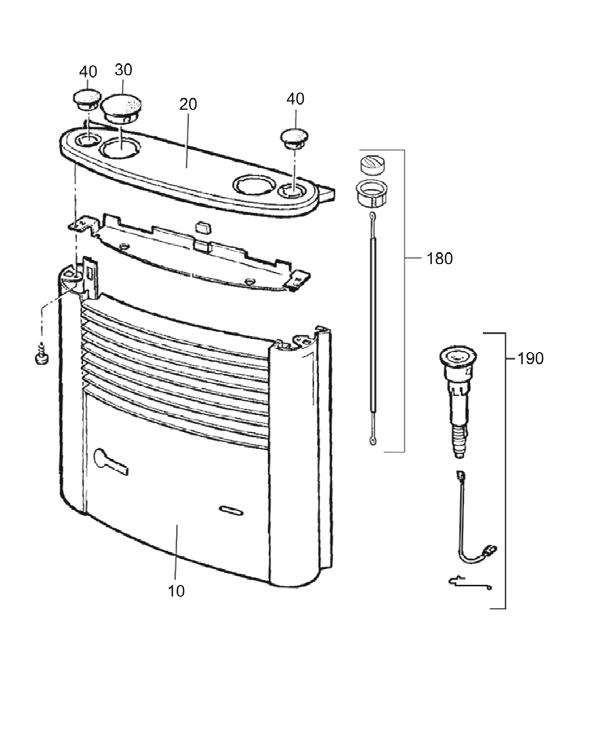 40
30
20
40
180
190
10