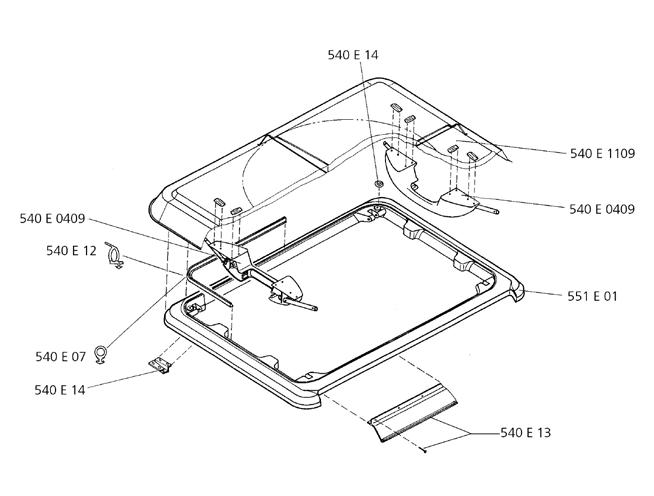 540 E 14
540 E 1109
540 E 0409
540 E 0409
540 E 12
551 E 01
540 E 07
540 E 14
540 E 13