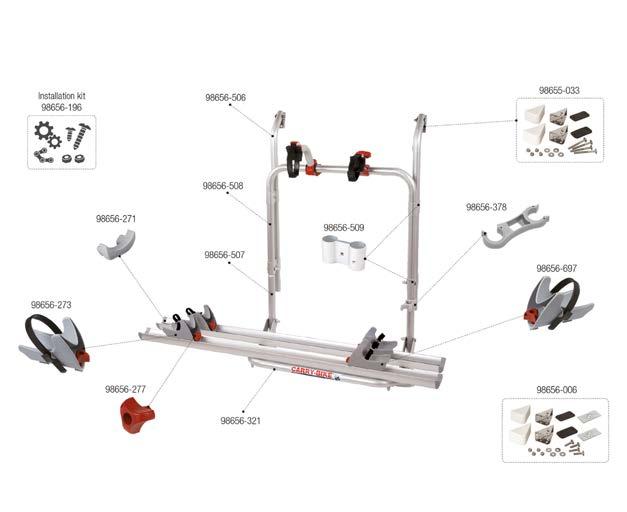 Installation kit
98656-196

98656-506

98655-033

98656-508

98656-378

98656-271

98656-509

98656-507

98656-697

98656-273

CARRY-BIKE

98656-277

98656-321

98656-006