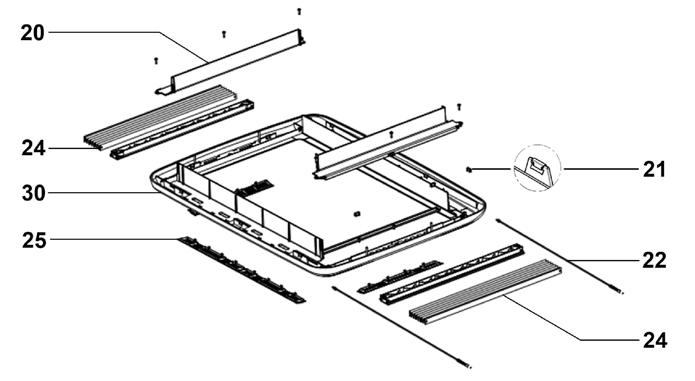 20
24
30
25
21
22
24