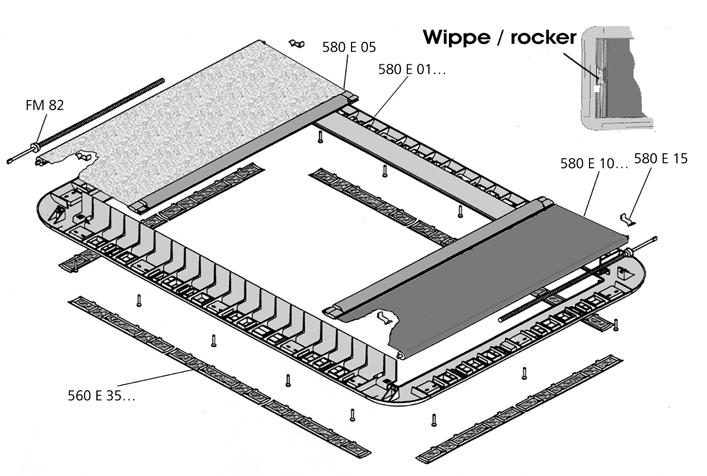 Wippe / rocker

580 E 05

580 E 01…

FM 82

580 E 10…

580 E 15

560 E 35…