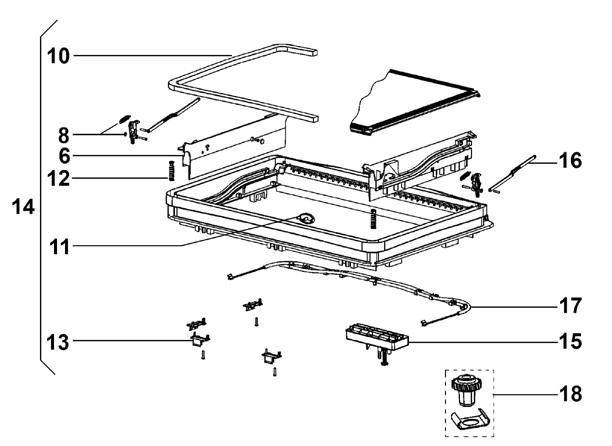 10
8
6
12
14
11
13
16
17
15
18