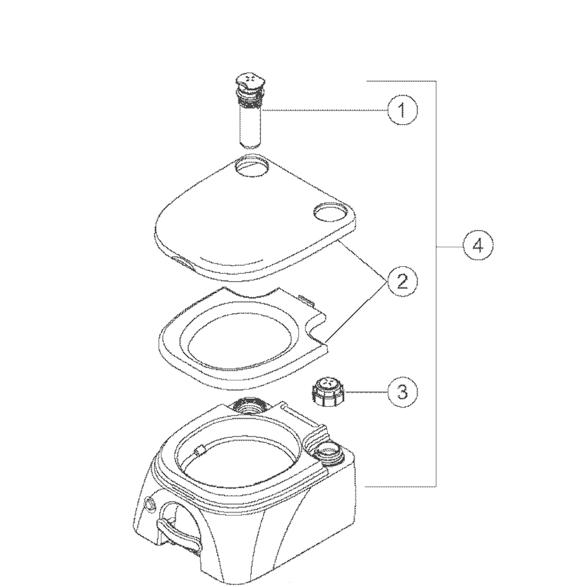 1
4
2
3